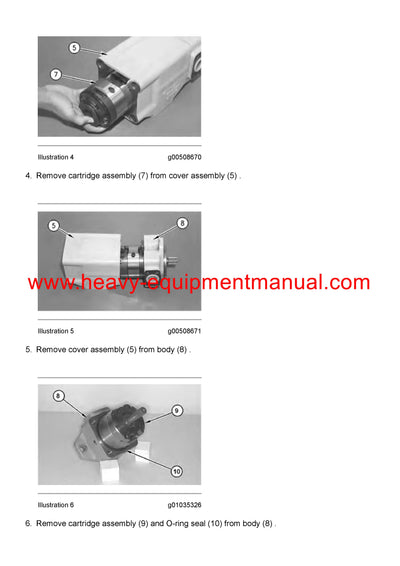 5

7

Illustration 4 g00508670

4. Remove cartridge assembly (7) from cover assembly (5) .

5

8

www.heavy-equipmentmanual.com

Illustration 5 g00508671

5. Remove cover assembly (5) from body (8) .

8

9

10

Illustration 6 g01035326

6. Remove cartridge assembly (9) and O-ring seal (10) from body (8) .