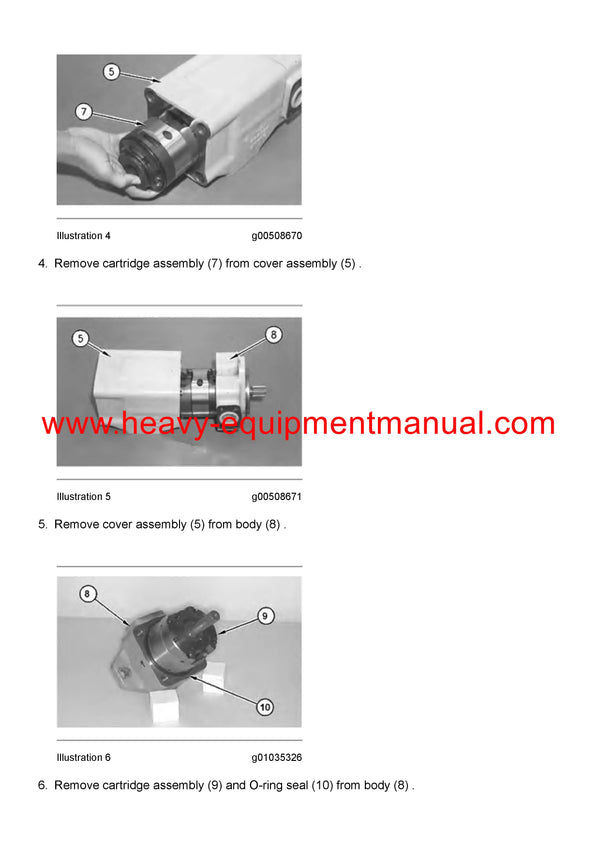 5

7

Illustration 4 g00508670

4. Remove cartridge assembly (7) from cover assembly (5) .

5

8

www.heavy-equipmentmanual.com

Illustration 5 g00508671

5. Remove cover assembly (5) from body (8) .

8

9

10

Illustration 6 g01035326

6. Remove cartridge assembly (9) and O-ring seal (10) from body (8) .