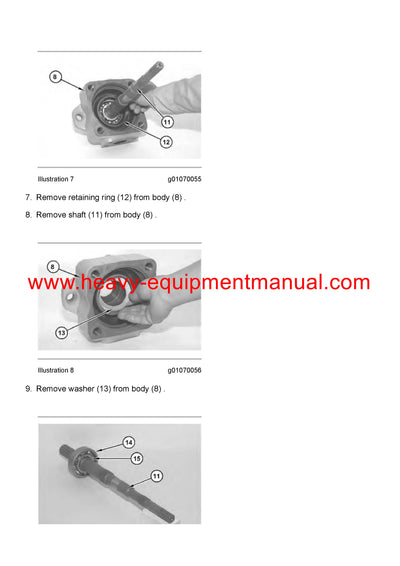 8

11

12

Illustration 7 g01070055

7. Remove retaining ring (12) from body (8) .

8. Remove shaft (11) from body (8) .

8

13

www.heavy-equipmentmanual.com

Illustration 8 g01070056

9. Remove washer (13) from body (8) .

14

15

11