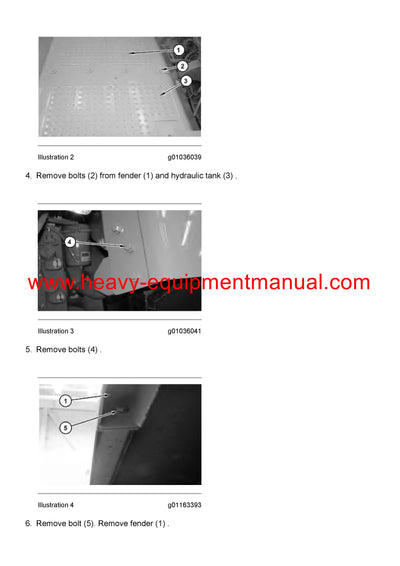 1
2
3

Illustration 2 g01036039

4. Remove bolts (2) from fender (1) and hydraulic tank (3) .

4

www.heavy-equipmentmanual.com

Illustration 3 g01036041

5. Remove bolts (4) .

1
5

Illustration 4 g01163393

6. Remove bolt (5). Remove fender (1) .