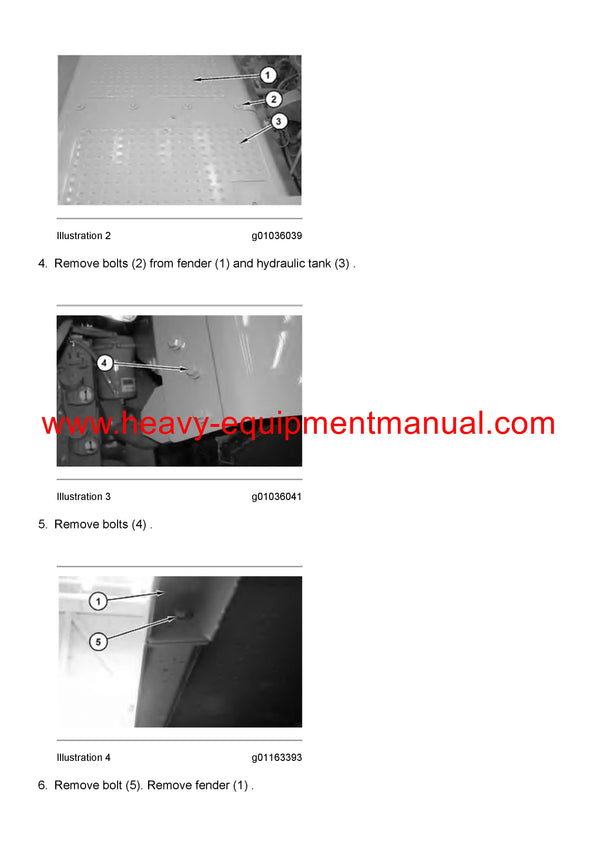 1

2

3

Illustration 2 g01036039

4. Remove bolts (2) from fender (1) and hydraulic tank (3) .

4

www.heavy-equipmentmanual.com

Illustration 3 g01036041

5. Remove bolts (4) .

1

5

Illustration 4 g01163393

6. Remove bolt (5). Remove fender (1) .