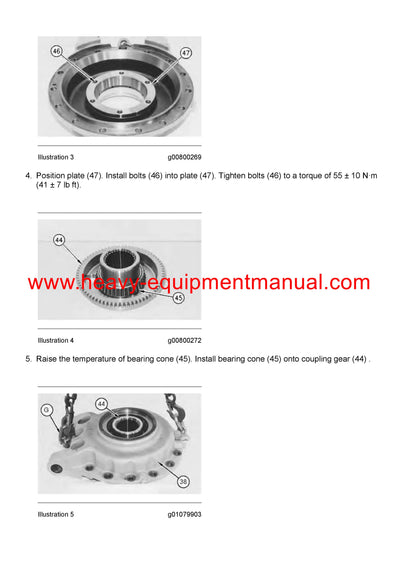 46

47

Illustration 3 g00800269

4. Position plate (47). Install bolts (46) into plate (47). Tighten bolts (46) to a torque of 55 ± 10 N·m (41 ± 7 lb ft).

44

45

www.heavy-equipmentmanual.com

Illustration 4 g00800272

5. Raise the temperature of bearing cone (45). Install bearing cone (45) onto coupling gear (44) .

G

44

38

Illustration 5 g01079903