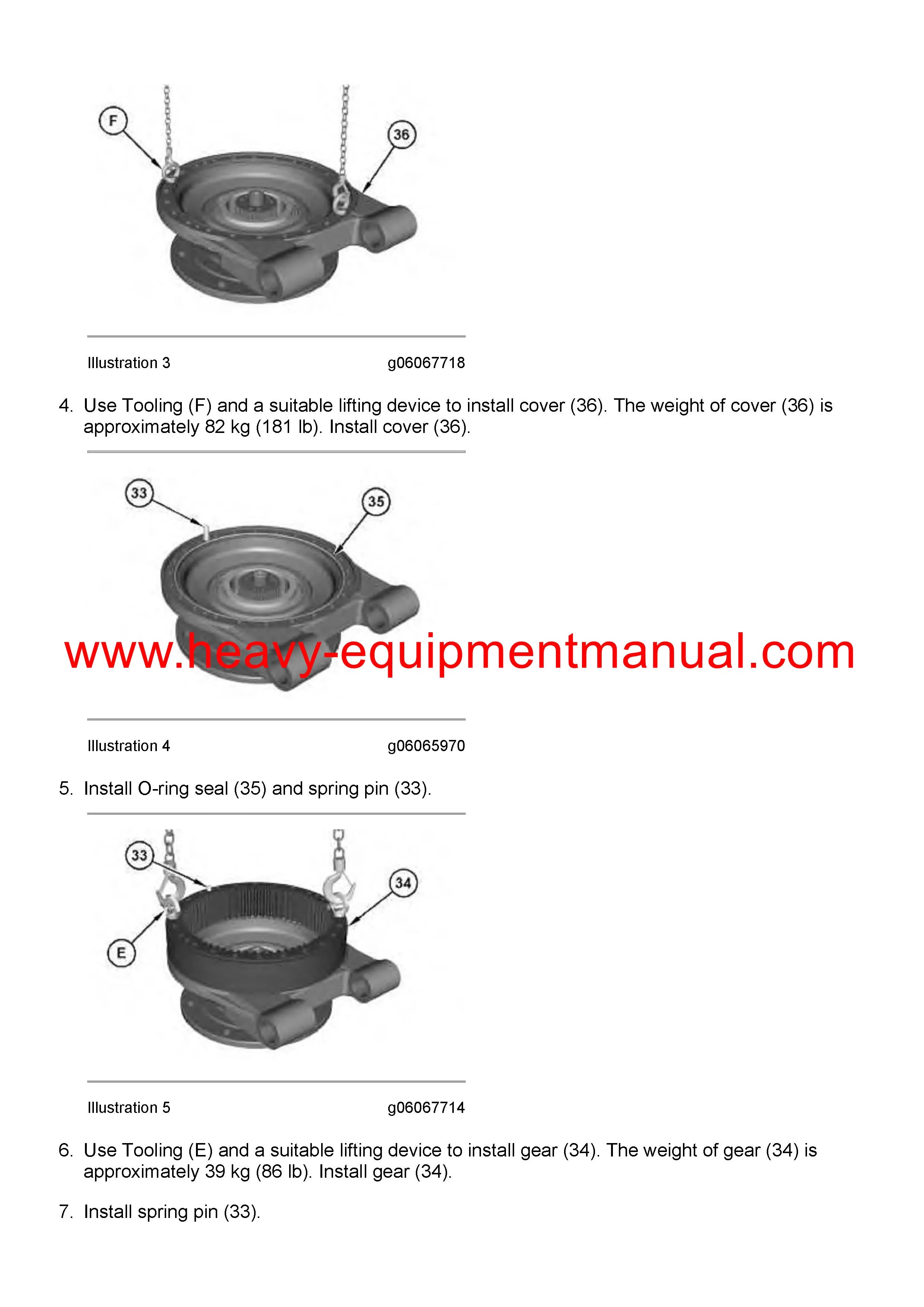 F

36

Illustration 3 g06067718

4. Use Tooling (F) and a suitable lifting device to install cover (36). The weight of cover (36) is approximately 82 kg (181 lb). Install cover (36).

33

35

www.heavy-equipmentmanual.com

Illustration 4 g06065970

5. Install O-ring seal (35) and spring pin (33).

33

34

E

Illustration 5 g06067714

6. Use Tooling (E) and a suitable lifting device to install gear (34). The weight of gear (34) is approximately 39 kg (86 lb). Install gear (34).

7. Install spring pin (33).