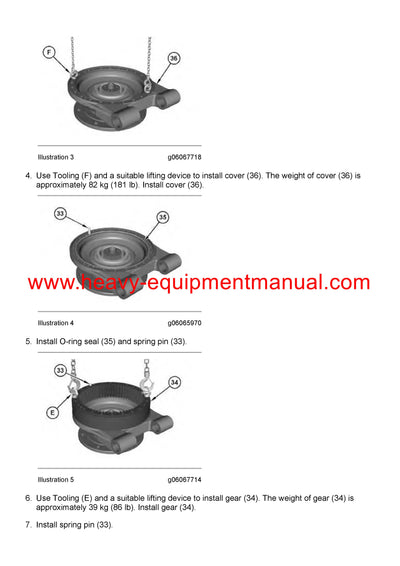 F

36

Illustration 3 g06067718

4. Use Tooling (F) and a suitable lifting device to install cover (36). The weight of cover (36) is approximately 82 kg (181 lb). Install cover (36).

33

35

www.heavy-equipmentmanual.com

Illustration 4 g06065970

5. Install O-ring seal (35) and spring pin (33).

33

34

E

Illustration 5 g06067714

6. Use Tooling (E) and a suitable lifting device to install gear (34). The weight of gear (34) is approximately 39 kg (86 lb). Install gear (34).

7. Install spring pin (33).