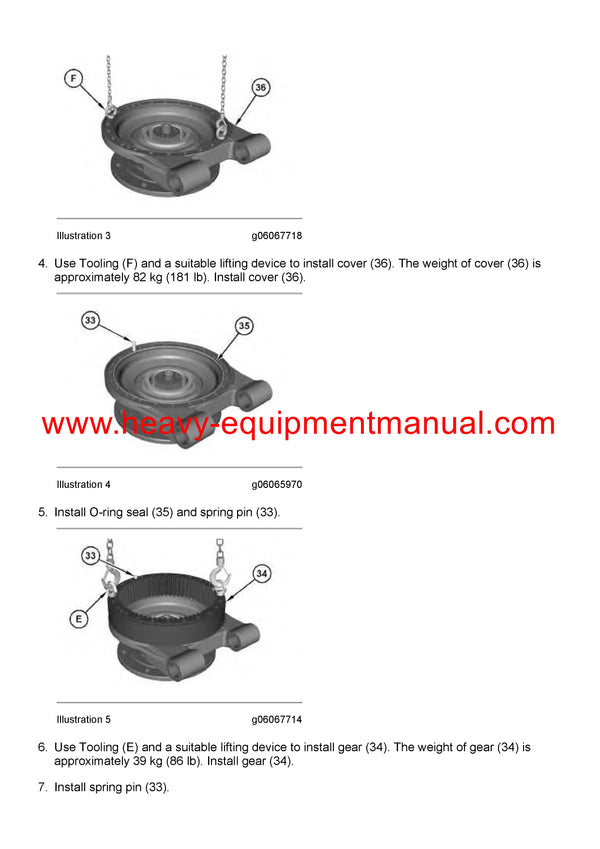 F

36

Illustration 3 g06067718

4. Use Tooling (F) and a suitable lifting device to install cover (36). The weight of cover (36) is approximately 82 kg (181 lb). Install cover (36).

33

35

www.heavy-equipmentmanual.com

Illustration 4 g06065970

5. Install O-ring seal (35) and spring pin (33).

33

34

E

Illustration 5 g06067714

6. Use Tooling (E) and a suitable lifting device to install gear (34). The weight of gear (34) is approximately 39 kg (86 lb). Install gear (34).

7. Install spring pin (33).