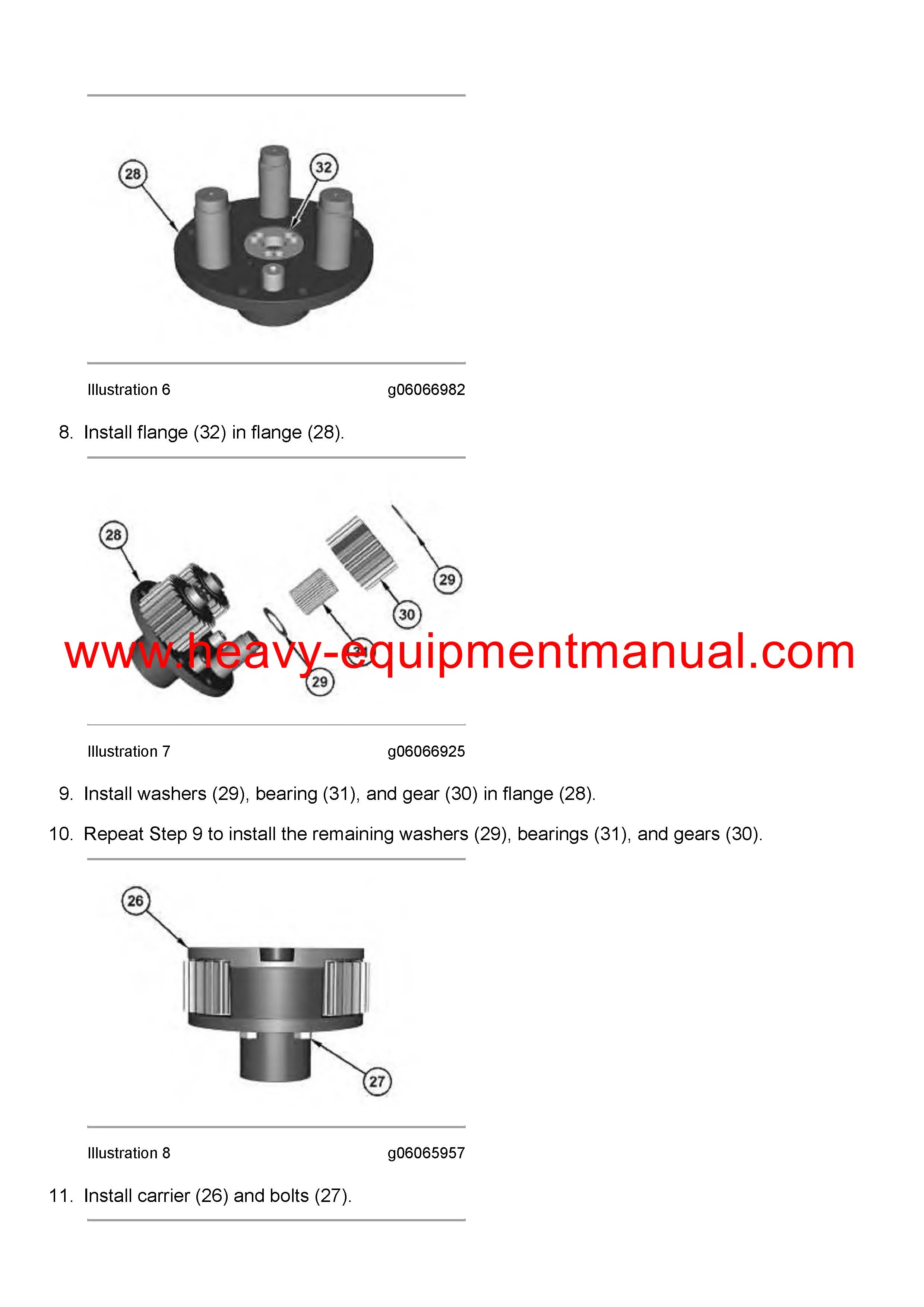 28

32

Illustration 6 g06066982

8. Install flange (32) in flange (28).

28

29

30

29

www.heavy-equipmentmanual.com

Illustration 7 g06066925

9. Install washers (29), bearing (31), and gear (30) in flange (28).

10. Repeat Step 9 to install the remaining washers (29), bearings (31), and gears (30).

26

27

Illustration 8 g06065957

11. Install carrier (26) and bolts (27).