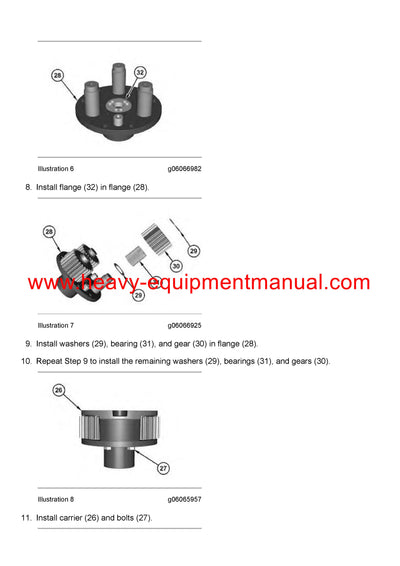 28

32

Illustration 6 g06066982

8. Install flange (32) in flange (28).

28

29

30

29

www.heavy-equipmentmanual.com

Illustration 7 g06066925

9. Install washers (29), bearing (31), and gear (30) in flange (28).

10. Repeat Step 9 to install the remaining washers (29), bearings (31), and gears (30).

26

27

Illustration 8 g06065957

11. Install carrier (26) and bolts (27).