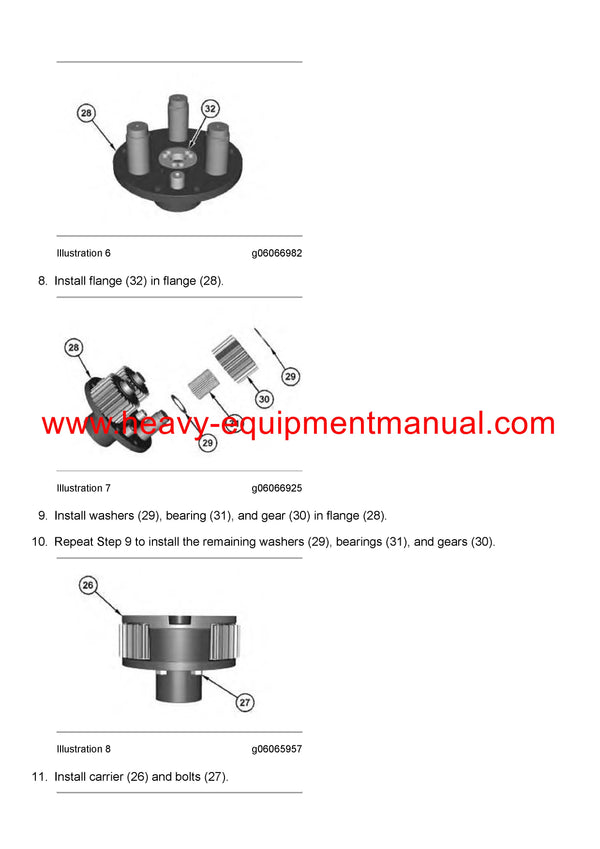 28

32

Illustration 6 g06066982

8. Install flange (32) in flange (28).

28

29

30

29

www.heavy-equipmentmanual.com

Illustration 7 g06066925

9. Install washers (29), bearing (31), and gear (30) in flange (28).

10. Repeat Step 9 to install the remaining washers (29), bearings (31), and gears (30).

26

27

Illustration 8 g06065957

11. Install carrier (26) and bolts (27).