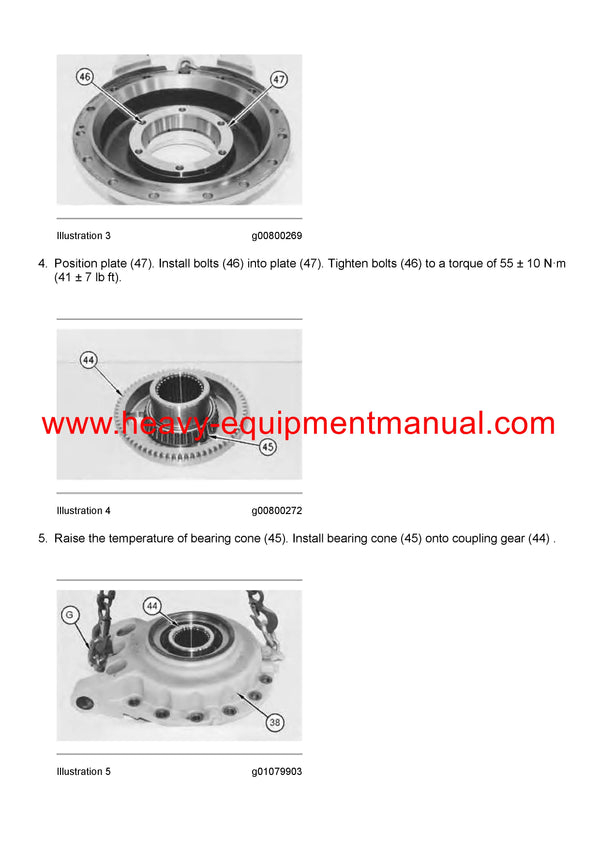 46

47

Illustration 3 g00800269

4. Position plate (47). Install bolts (46) into plate (47). Tighten bolts (46) to a torque of 55 ± 10 N·m (41 ± 7 lb ft).

44

45

www.heavy-equipmentmanual.com

Illustration 4 g00800272

5. Raise the temperature of bearing cone (45). Install bearing cone (45) onto coupling gear (44) .

G

44

38

Illustration 5 g01079903