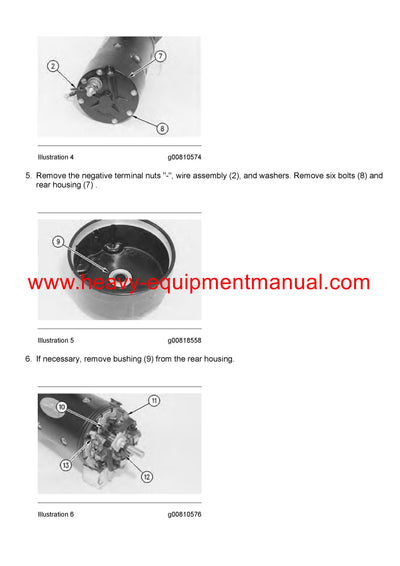 2

7

8

Illustration 4 g00810574

5. Remove the negative terminal nuts "-", wire assembly (2), and washers. Remove six bolts (8) and rear housing (7) .

9

www.heavy-equipmentmanual.com

Illustration 5 g00818558

6. If necessary, remove bushing (9) from the rear housing.

10

11

13

12

Illustration 6 g00810576