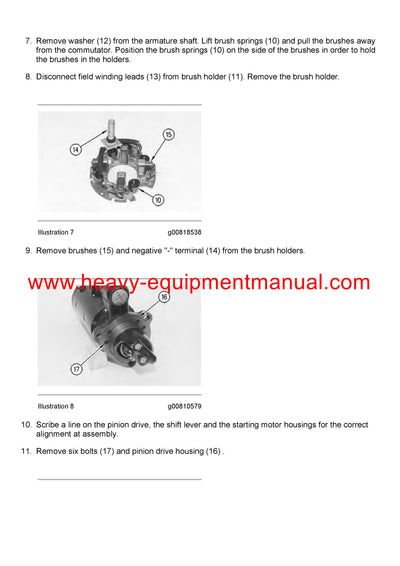 7. Remove washer (12) from the armature shaft. Lift brush springs (10) and pull the brushes away from the commutator. Position the brush springs (10) on the side of the brushes in order to hold the brushes in the holders.

8. Disconnect field winding leads (13) from brush holder (11). Remove the brush holder.

14

15

10

Illustration 7 g00818538

9. Remove brushes (15) and negative "-" terminal (14) from the brush holders.

www.heavy-equipmentmanual.com

16

17

Illustration 8 g00810579

10. Scribe a line on the pinion drive, the shift lever and the starting motor housings for the correct alignment at assembly.

11. Remove six bolts (17) and pinion drive housing (16) .