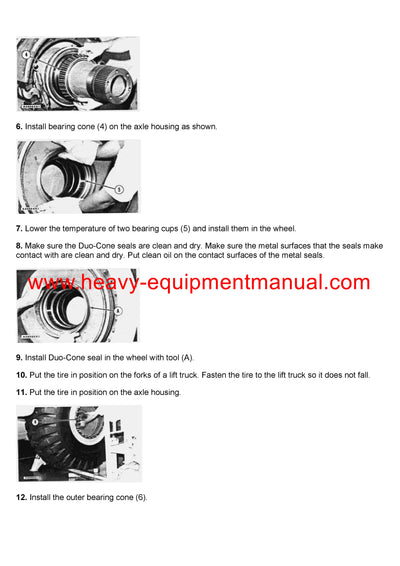 4

6. Install bearing cone (4) on the axle housing as shown.

5

7. Lower the temperature of two bearing cups (5) and install them in the wheel.

8. Make sure the Duo-Cone seals are clean and dry. Make sure the metal surfaces that the seals make contact with are clean and dry. Put clean oil on the contact surfaces of the metal seals.

www.heavy-equipmentmanual.com

A

9. Install Duo-Cone seal in the wheel with tool (A).

10. Put the tire in position on the forks of a lift truck. Fasten the tire to the lift truck so it does not fall.

11. Put the tire in position on the axle housing.

6

12. Install the outer bearing cone (6).