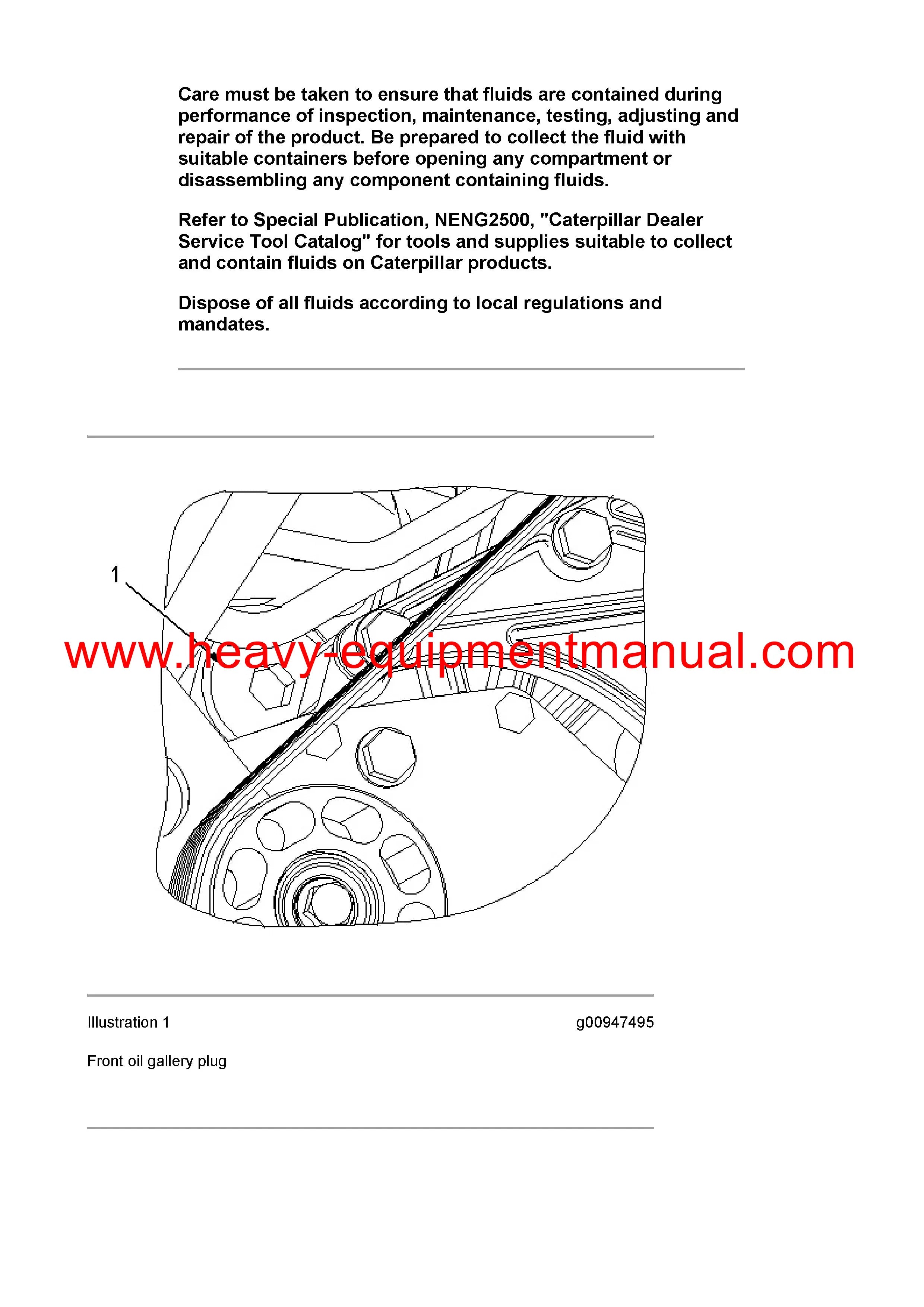 Care must be taken to ensure that fluids are contained during performance of inspection, maintenance, testing, adjusting and repair of the product. Be prepared to collect the fluid with suitable containers before opening any compartment or disassembling any component containing fluids.

Refer to Special Publication, NENG2500, "Caterpillar Dealer Service Tool Catalog" for tools and supplies suitable to collect and contain fluids on Caterpillar products.

Dispose of all fluids according to local regulations and mandates.

1

www.heavy-equipmentmanual.com

Illustration 1

g00947495

Front oil gallery plug