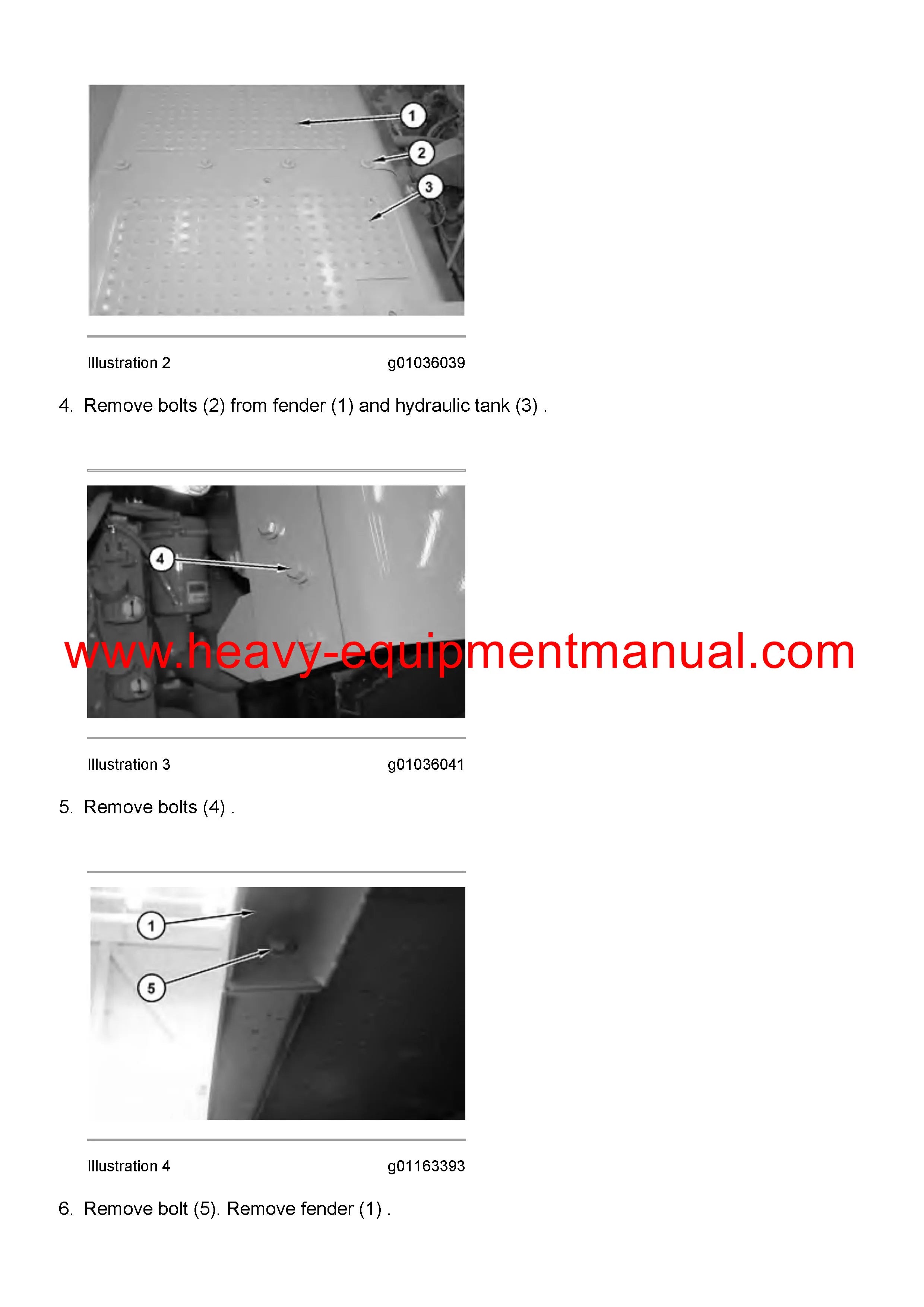 1

2

3

Illustration 2 g01036039

4. Remove bolts (2) from fender (1) and hydraulic tank (3) .

4

www.heavy-equipmentmanual.com

Illustration 3 g01036041

5. Remove bolts (4) .

1

5

Illustration 4 g01163393

6. Remove bolt (5). Remove fender (1) .