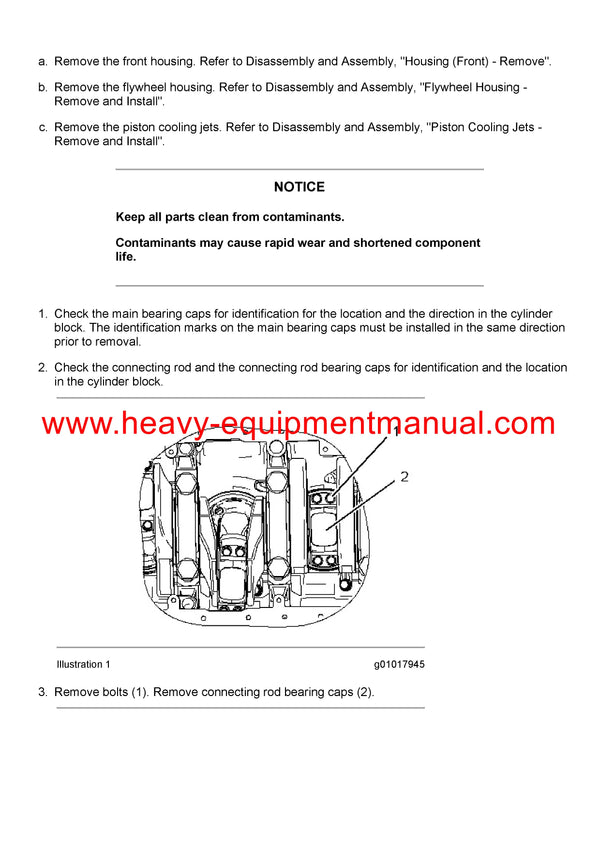 a. Remove the front housing. Refer to Disassembly and Assembly, "Housing (Front) - Remove".

b. Remove the flywheel housing. Refer to Disassembly and Assembly, "Flywheel Housing - Remove and Install".

c. Remove the piston cooling jets. Refer to Disassembly and Assembly, "Piston Cooling Jets - Remove and Install".

NOTICE

Keep all parts clean from contaminants.

Contaminants may cause rapid wear and shortened component life.

1. Check the main bearing caps for identification for the location and the direction in the cylinder block. The identification marks on the main bearing caps must be installed in the same direction prior to removal.

2. Check the connecting rod and the connecting rod bearing caps for identification and the location in the cylinder block.

www.heavy-equipmentmanual.com

1

2

Illustration 1

g01017945

3. Remove bolts (1). Remove connecting rod bearing caps (2).