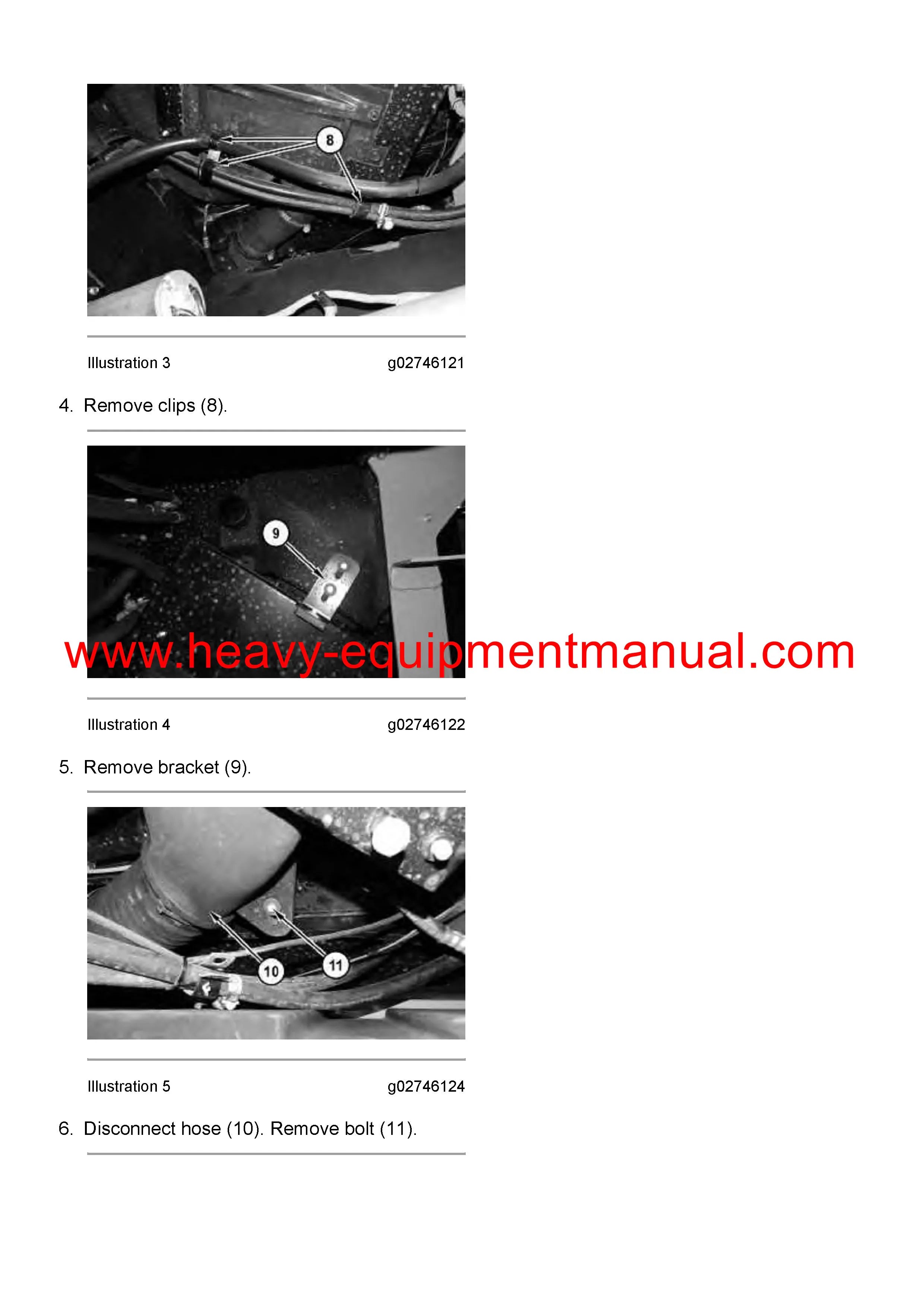 8

Illustration 3 g02746121

4. Remove clips (8).

9

www.heavy-equipmentmanual.com

Illustration 4 g02746122

5. Remove bracket (9).

10 11

Illustration 5 g02746124

6. Disconnect hose (10). Remove bolt (11).