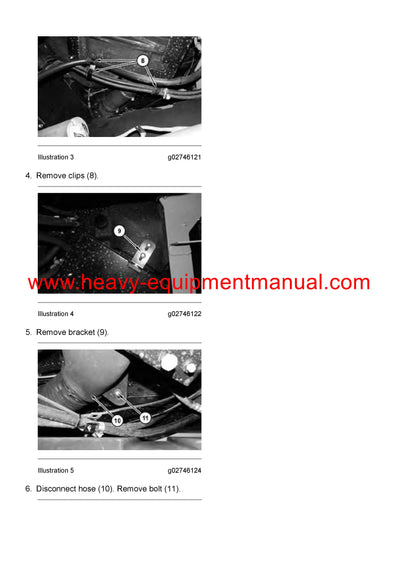 8

Illustration 3 g02746121

4. Remove clips (8).

9

www.heavy-equipmentmanual.com

Illustration 4 g02746122

5. Remove bracket (9).

10
11

Illustration 5 g02746124

6. Disconnect hose (10). Remove bolt (11).