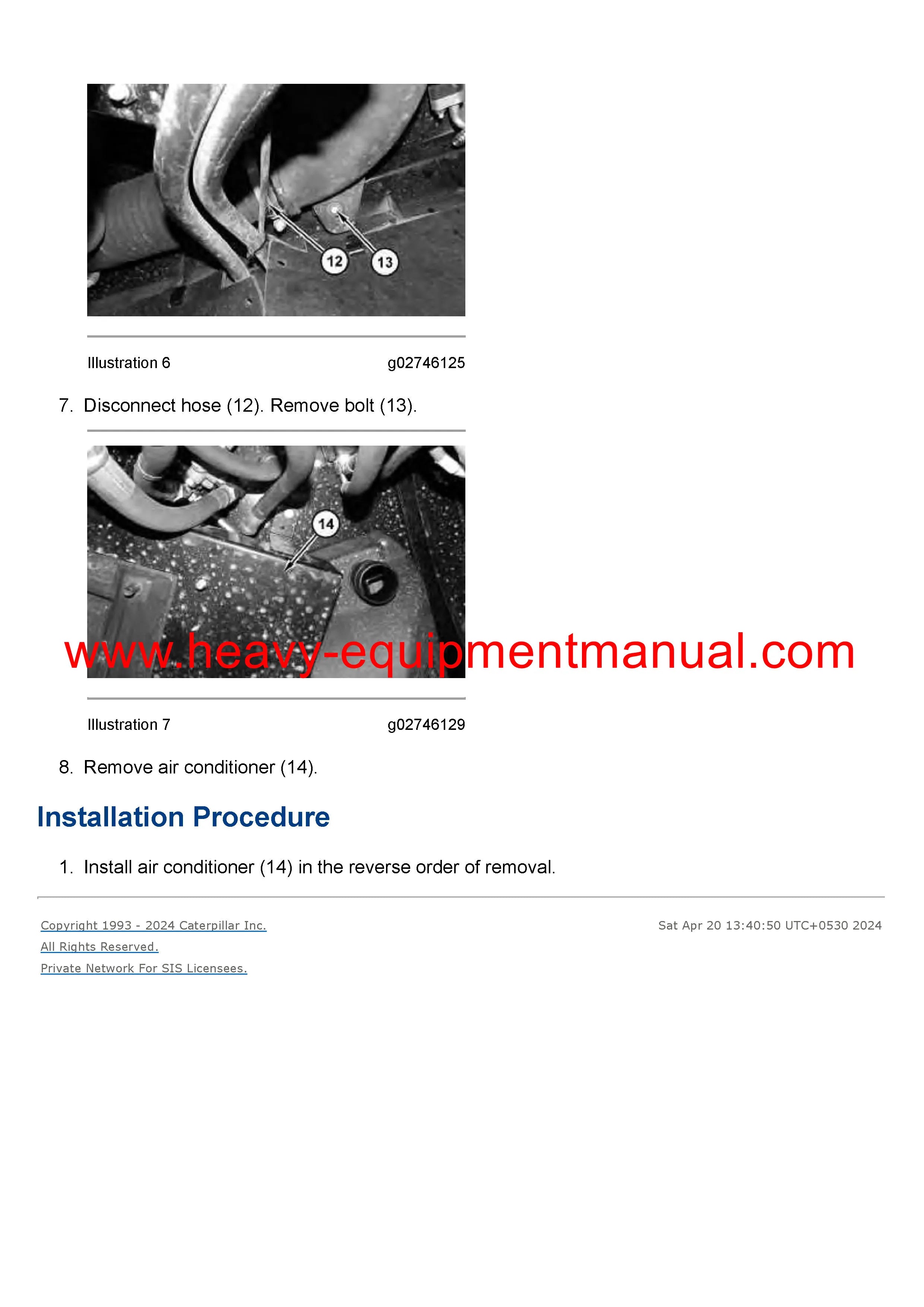 12

13

Illustration 6 g02746125

7. Disconnect hose (12). Remove bolt (13).

14

www.heavy-equipmentmanual.com

Illustration 7 g02746129

8. Remove air conditioner (14).

Installation Procedure

1. Install air conditioner (14) in the reverse order of removal.

Copyright 1993 - 2024 Caterpillar Inc.
All Rights Reserved.
Private Network For SIS Licensees.

Sat Apr 20 13:40:50 UTC+0530 2024