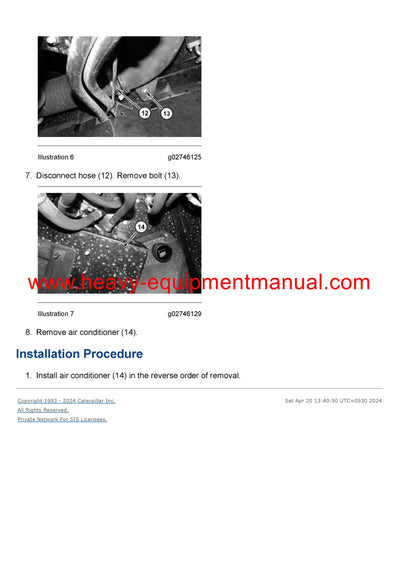 12

13

Illustration 6 g02746125

7. Disconnect hose (12). Remove bolt (13).

14

www.heavy-equipmentmanual.com

Illustration 7 g02746129

8. Remove air conditioner (14).

Installation Procedure

1. Install air conditioner (14) in the reverse order of removal.

Copyright 1993 - 2024 Caterpillar Inc.
All Rights Reserved.
Private Network For SIS Licensees.

Sat Apr 20 13:40:50 UTC+0530 2024