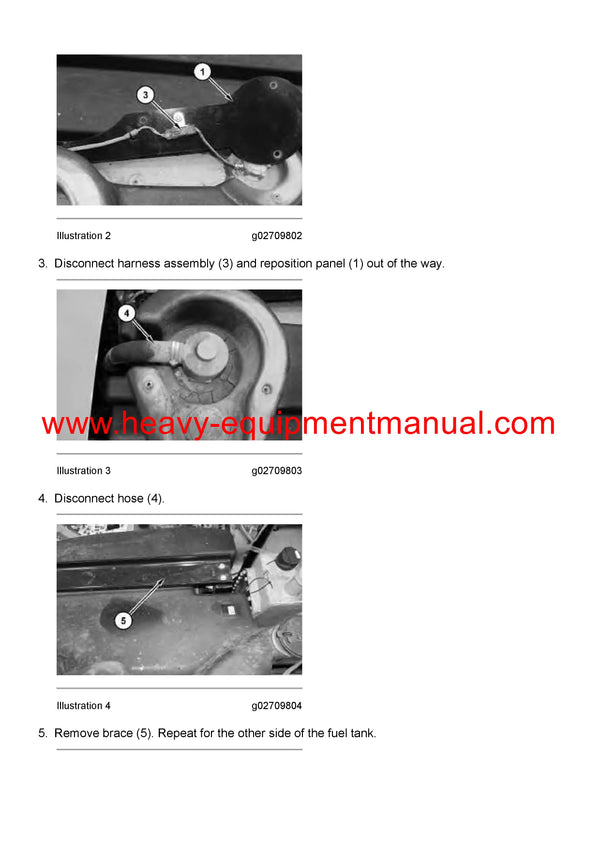 1

3

Illustration 2 g02709802

3. Disconnect harness assembly (3) and reposition panel (1) out of the way.

4

www.heavy-equipmentmanual.com

Illustration 3 g02709803

4. Disconnect hose (4).

5

Illustration 4 g02709804

5. Remove brace (5). Repeat for the other side of the fuel tank.