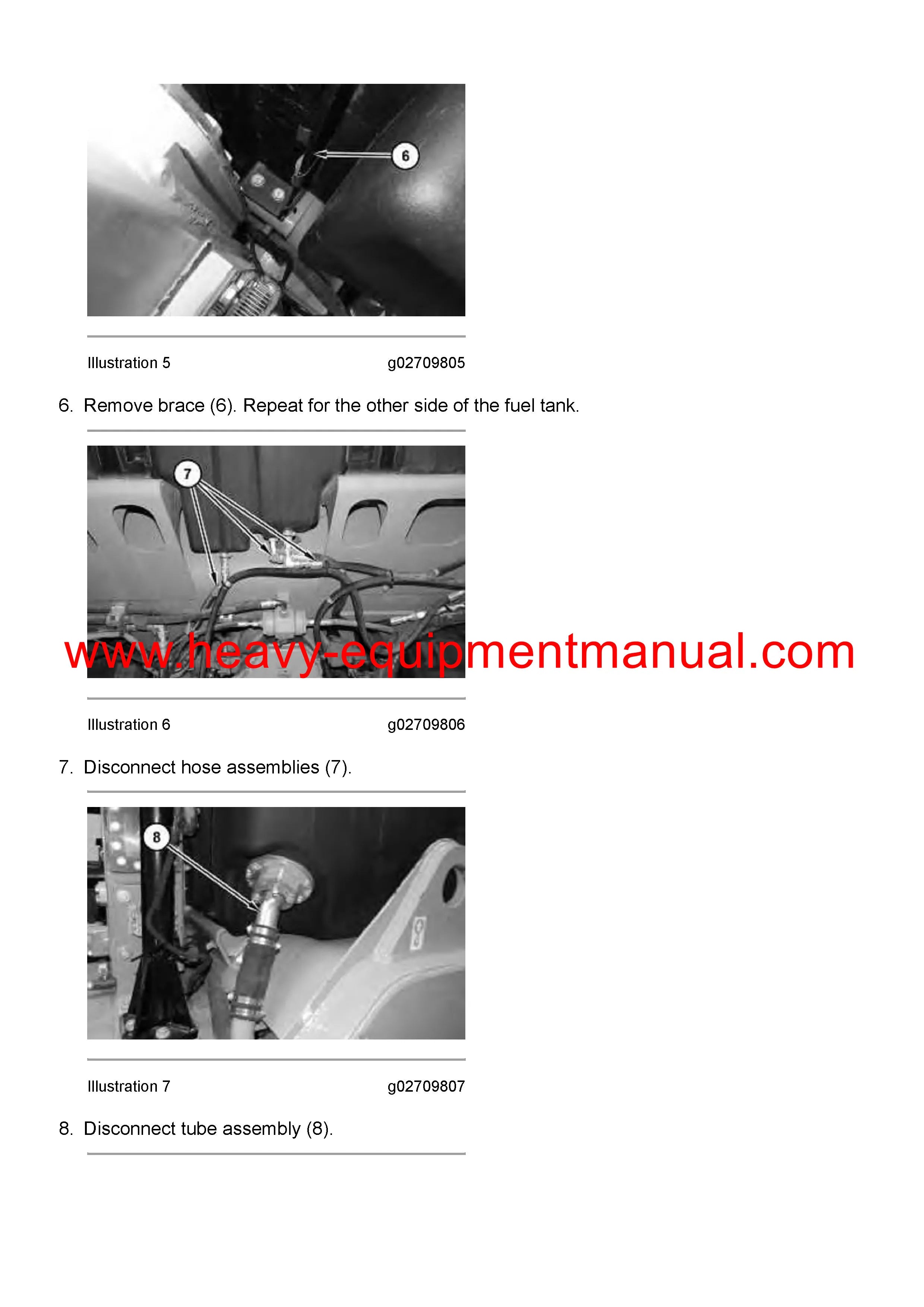 6

Illustration 5 g02709805

6. Remove brace (6). Repeat for the other side of the fuel tank.

7

www.heavy-equipmentmanual.com

Illustration 6 g02709806

7. Disconnect hose assemblies (7).

8

Illustration 7 g02709807

8. Disconnect tube assembly (8).