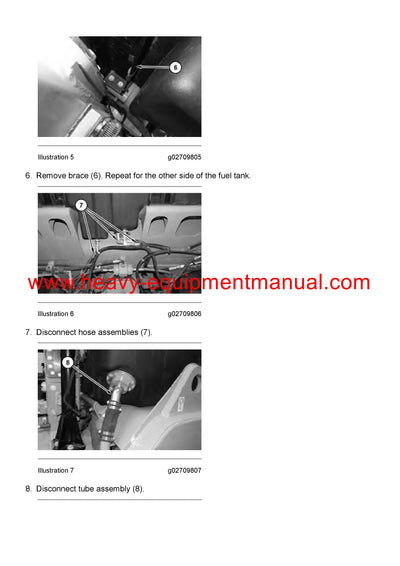 6

Illustration 5 g02709805

6. Remove brace (6). Repeat for the other side of the fuel tank.

7

www.heavy-equipmentmanual.com

Illustration 6 g02709806

7. Disconnect hose assemblies (7).

8

Illustration 7 g02709807

8. Disconnect tube assembly (8).