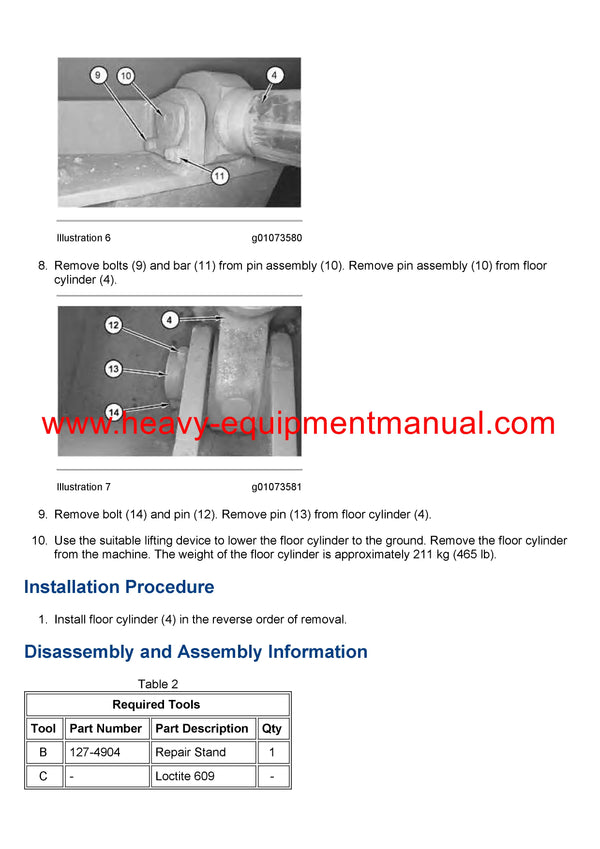 9
10
4
11

Illustration 6 g01073580

8. Remove bolts (9) and bar (11) from pin assembly (10). Remove pin assembly (10) from floor cylinder (4).

12
4
13
14

www.heavy-equipmentmanual.com

Illustration 7 g01073581

9. Remove bolt (14) and pin (12). Remove pin (13) from floor cylinder (4).

10. Use the suitable lifting device to lower the floor cylinder to the ground. Remove the floor cylinder from the machine. The weight of the floor cylinder is approximately 211 kg (465 lb).

Installation Procedure

1. Install floor cylinder (4) in the reverse order of removal.

Disassembly and Assembly Information

Table 2

| Required Tools | | | |
|---|---|---|---|
| Tool | Part Number | Part Description | Qty |
| B | 127-4904 | Repair Stand | 1 |
| C | - | Loctite 609 | - |