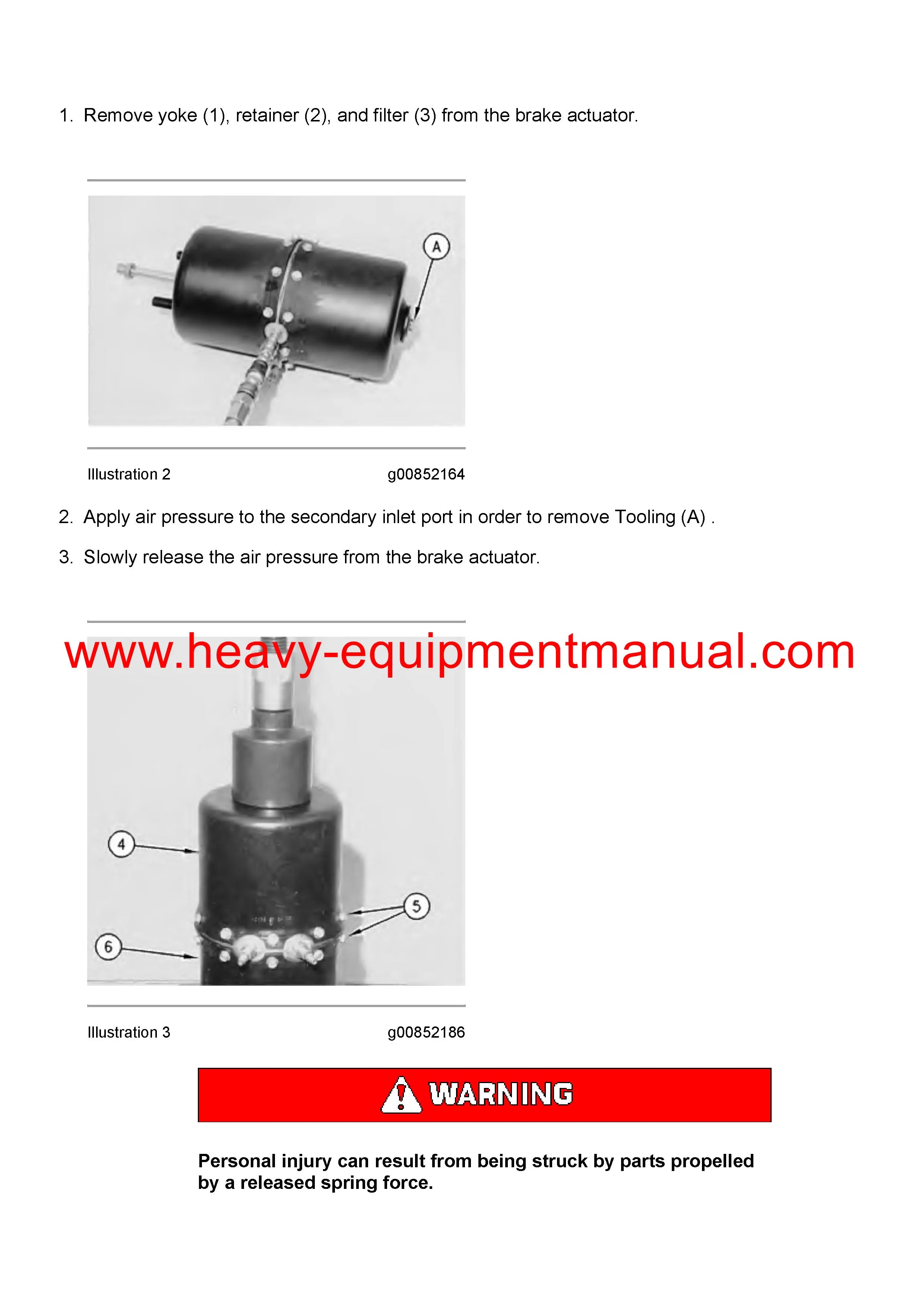 1. Remove yoke (1), retainer (2), and filter (3) from the brake actuator.

A

Illustration 2 g00852164

2. Apply air pressure to the secondary inlet port in order to remove Tooling (A) .

3. Slowly release the air pressure from the brake actuator.

www.heavy-equipmentmanual.com

4

5

6

Illustration 3 g00852186

WARNING

Personal injury can result from being struck by parts propelled by a released spring force.