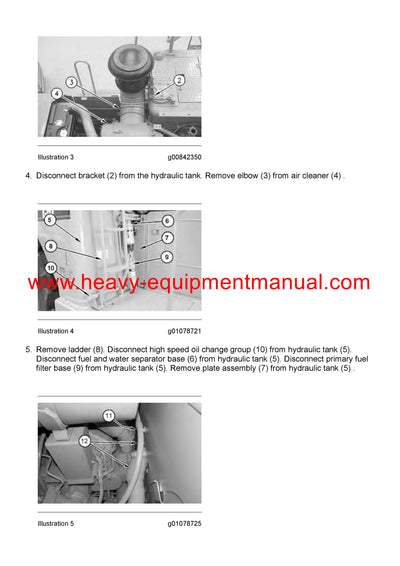 3
2
4

Illustration 3 g00842350

4. Disconnect bracket (2) from the hydraulic tank. Remove elbow (3) from air cleaner (4) .

5
6
7
8
9
10

www.heavy-equipmentmanual.com

Illustration 4 g01078721

5. Remove ladder (8). Disconnect high speed oil change group (10) from hydraulic tank (5). Disconnect fuel and water separator base (6) from hydraulic tank (5). Disconnect primary fuel filter base (9) from hydraulic tank (5). Remove plate assembly (7) from hydraulic tank (5) .

11
12

Illustration 5 g01078725