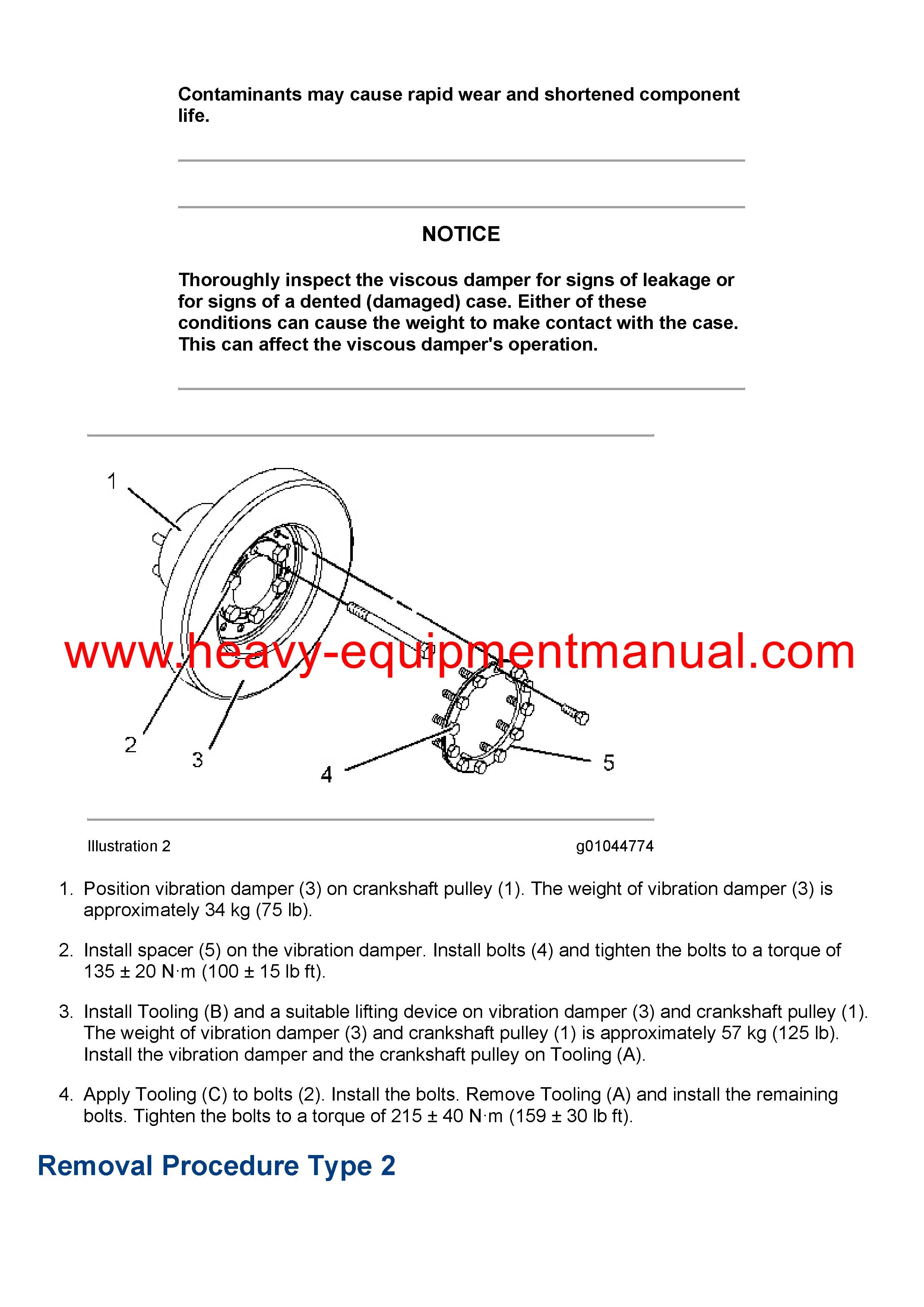 Contaminants may cause rapid wear and shortened component life.

NOTICE

Thoroughly inspect the viscous damper for signs of leakage or for signs of a dented (damaged) case. Either of these conditions can cause the weight to make contact with the case. This can affect the viscous damper's operation.

1

2

3

4

5

www.heavy-equipmentmanual.com

Illustration 2

g01044774

1. Position vibration damper (3) on crankshaft pulley (1). The weight of vibration damper (3) is approximately 34 kg (75 lb).

2. Install spacer (5) on the vibration damper. Install bolts (4) and tighten the bolts to a torque of 135 ± 20 N·m (100 ± 15 lb ft).

3. Install Tooling (B) and a suitable lifting device on vibration damper (3) and crankshaft pulley (1). The weight of vibration damper (3) and crankshaft pulley (1) is approximately 57 kg (125 lb). Install the vibration damper and the crankshaft pulley on Tooling (A).

4. Apply Tooling (C) to bolts (2). Install the bolts. Remove Tooling (A) and install the remaining bolts. Tighten the bolts to a torque of 215 ± 40 N·m (159 ± 30 lb ft).

Removal Procedure Type 2