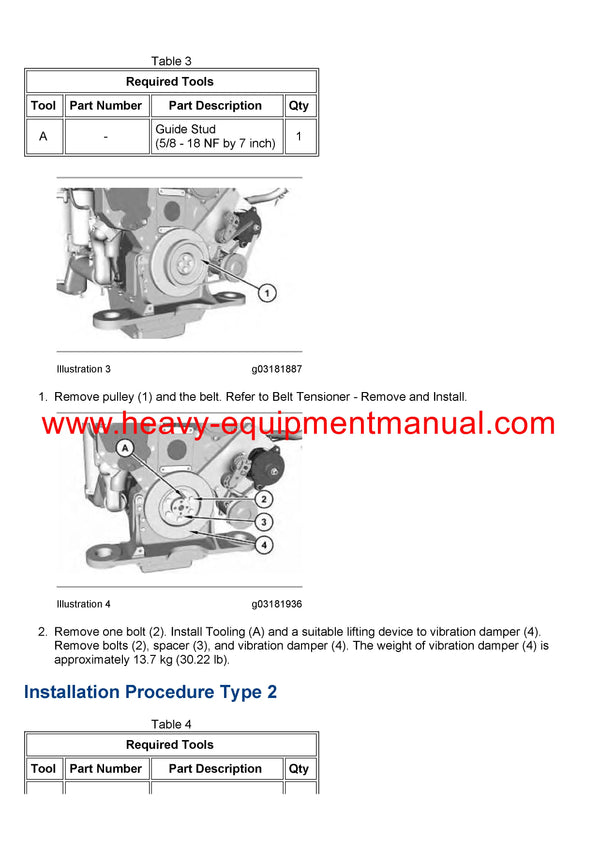 Table 3

| Required Tools | | | |
|---|---|---|---|
| Tool | Part Number | Part Description | Qty |
| A | - | Guide Stud (5/8 - 18 NF by 7 inch) | 1 |

1

Illustration 3 g03181887

1. Remove pulley (1) and the belt. Refer to Belt Tensioner - Remove and Install.

www.heavy-equipmentmanual.com

A
2
3
4

Illustration 4 g03181936

2. Remove one bolt (2). Install Tooling (A) and a suitable lifting device to vibration damper (4). Remove bolts (2), spacer (3), and vibration damper (4). The weight of vibration damper (4) is approximately 13.7 kg (30.22 lb).

Installation Procedure Type 2

Table 4

| Required Tools | | | |
|---|---|---|---|
| Tool | Part Number | Part Description | Qty |