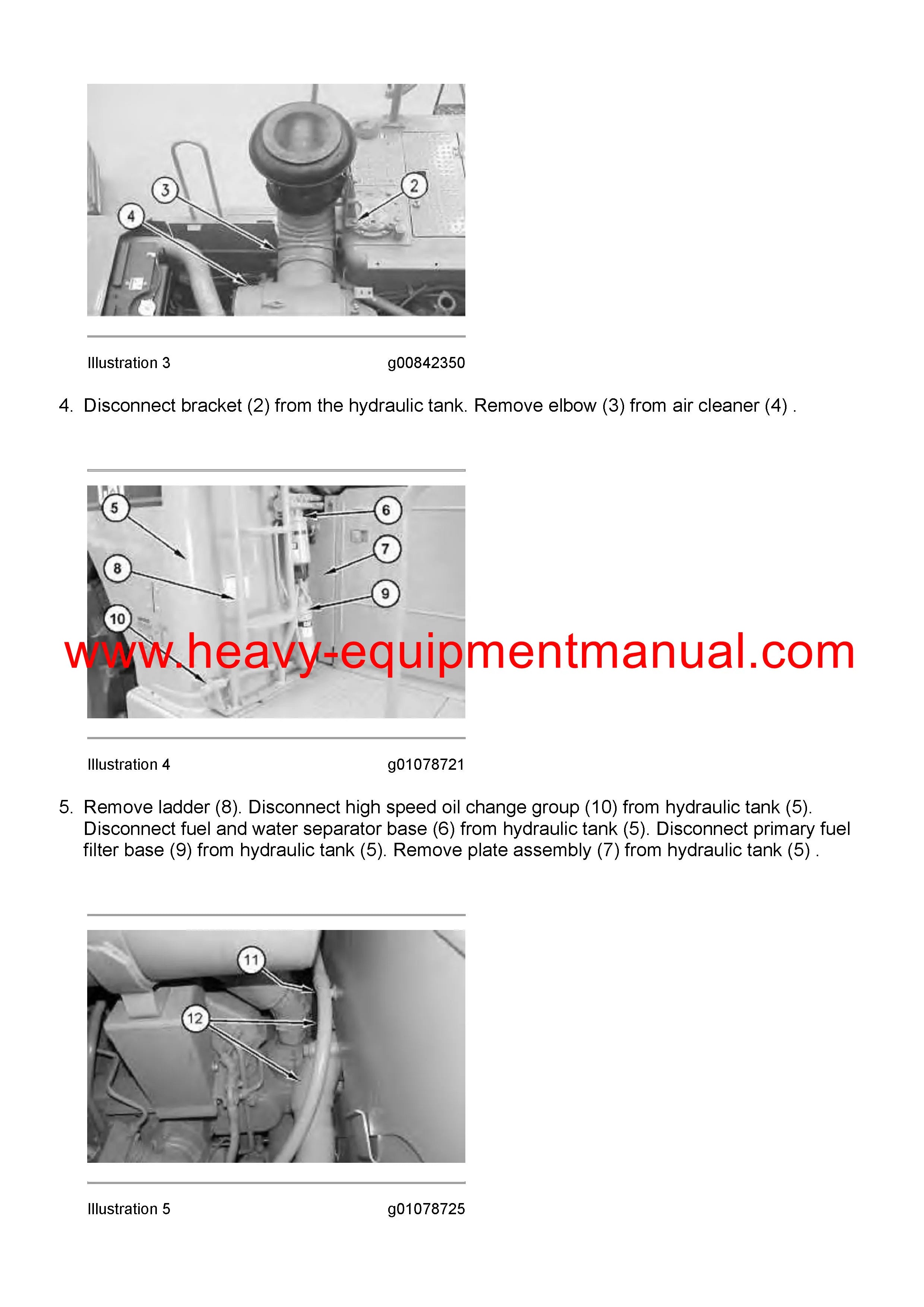 3
4
2

Illustration 3 g00842350

4. Disconnect bracket (2) from the hydraulic tank. Remove elbow (3) from air cleaner (4) .

5
6
7
8
9
10

www.heavy-equipmentmanual.com

Illustration 4 g01078721

5. Remove ladder (8). Disconnect high speed oil change group (10) from hydraulic tank (5). Disconnect fuel and water separator base (6) from hydraulic tank (5). Disconnect primary fuel filter base (9) from hydraulic tank (5). Remove plate assembly (7) from hydraulic tank (5) .

11
12

Illustration 5 g01078725