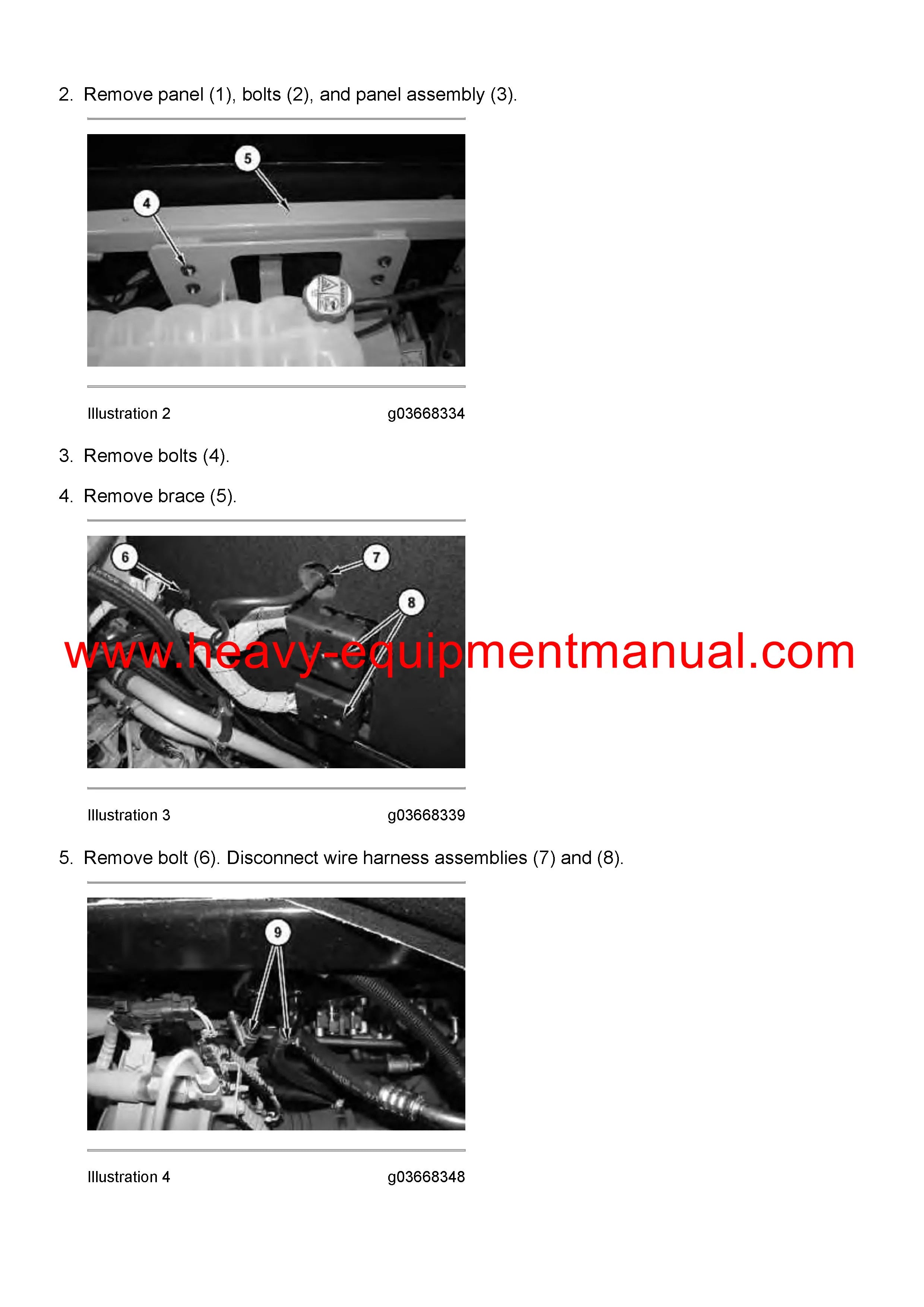 2. Remove panel (1), bolts (2), and panel assembly (3).

5

4

Illustration 2 g03668334

3. Remove bolts (4).

4. Remove brace (5).

6

7

8

www.heavy-equipmentmanual.com

Illustration 3 g03668339

5. Remove bolt (6). Disconnect wire harness assemblies (7) and (8).

9

Illustration 4 g03668348