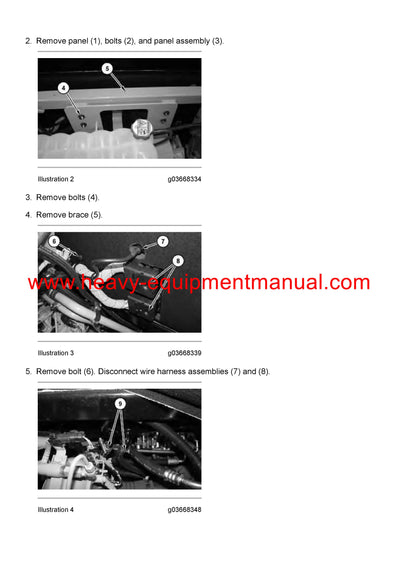 2. Remove panel (1), bolts (2), and panel assembly (3).

5

4

Illustration 2 g03668334

3. Remove bolts (4).

4. Remove brace (5).

6

7

8

www.heavy-equipmentmanual.com

Illustration 3 g03668339

5. Remove bolt (6). Disconnect wire harness assemblies (7) and (8).

9

Illustration 4 g03668348