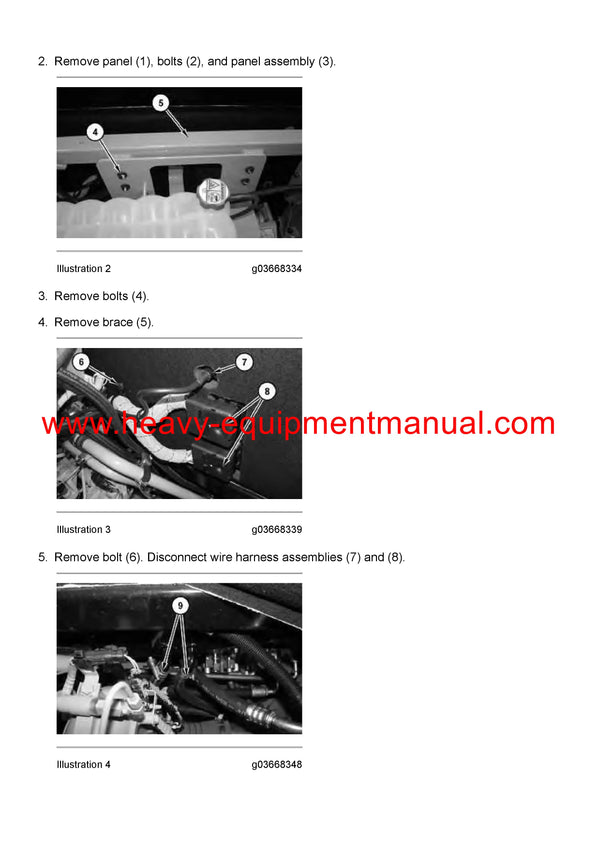 2. Remove panel (1), bolts (2), and panel assembly (3).

5

4

Illustration 2 g03668334

3. Remove bolts (4).

4. Remove brace (5).

6

7

8

www.heavy-equipmentmanual.com

Illustration 3 g03668339

5. Remove bolt (6). Disconnect wire harness assemblies (7) and (8).

9

Illustration 4 g03668348