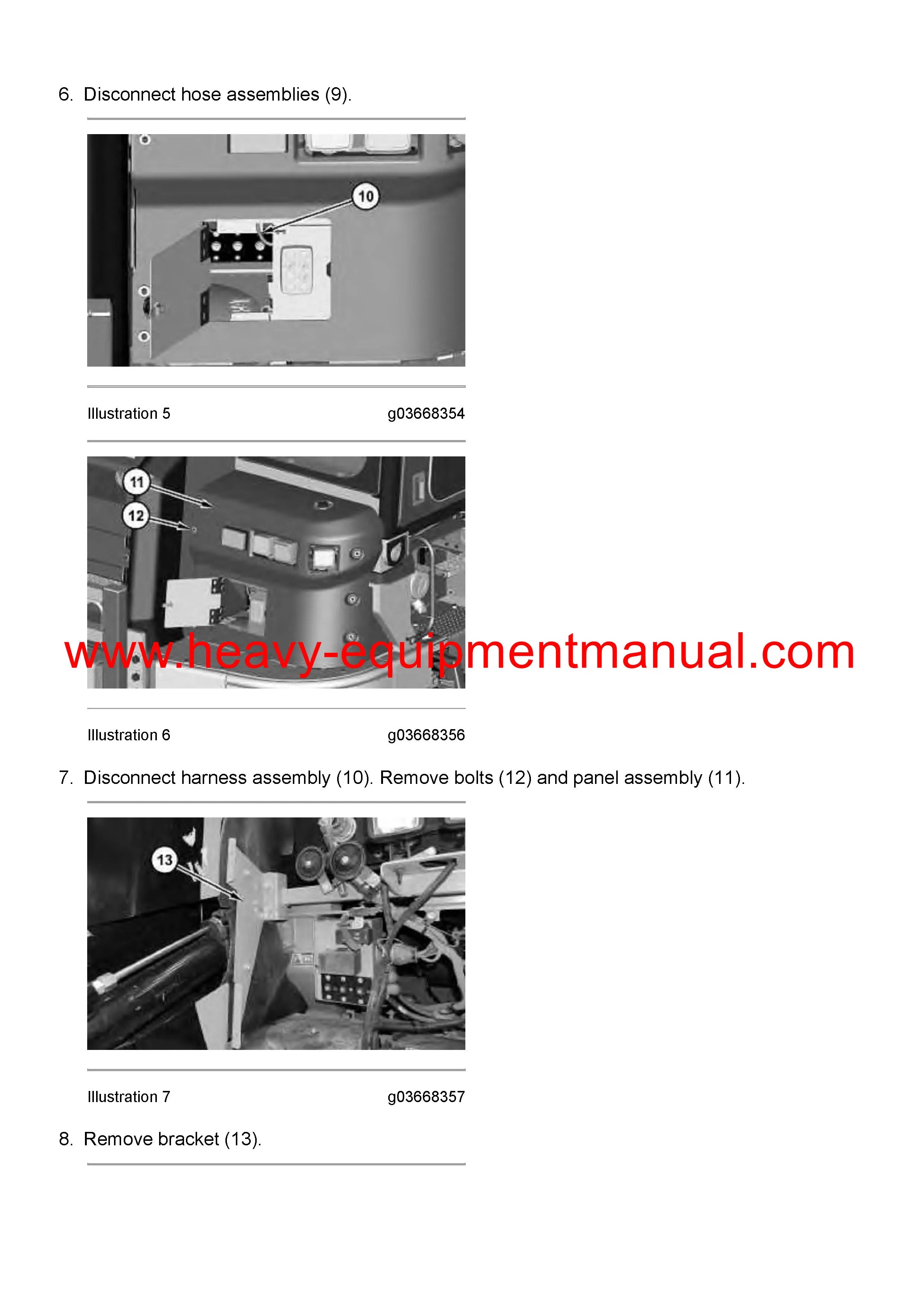 6. Disconnect hose assemblies (9).

10

Illustration 5 g03668354

11
12

www.heavy-equipmentmanual.com

Illustration 6 g03668356

7. Disconnect harness assembly (10). Remove bolts (12) and panel assembly (11).

13

Illustration 7 g03668357

8. Remove bracket (13).