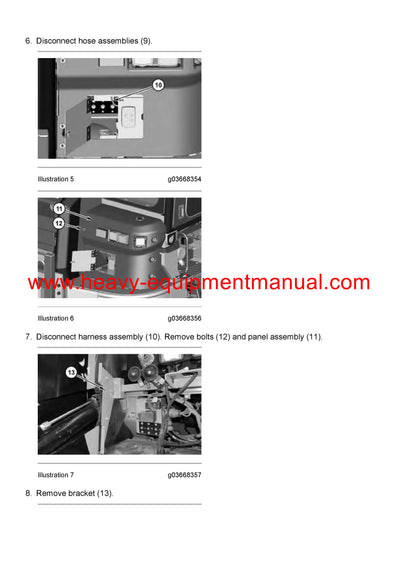 6. Disconnect hose assemblies (9).

10

Illustration 5 g03668354

11

12

www.heavy-equipmentmanual.com

Illustration 6 g03668356

7. Disconnect harness assembly (10). Remove bolts (12) and panel assembly (11).

13

Illustration 7 g03668357

8. Remove bracket (13).