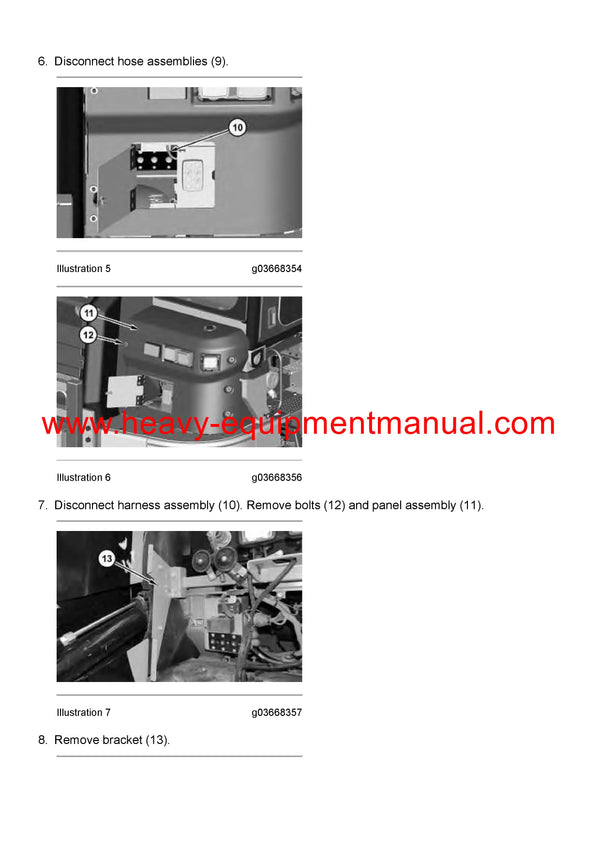 6. Disconnect hose assemblies (9).

10

Illustration 5 g03668354

11

12

www.heavy-equipmentmanual.com

Illustration 6 g03668356

7. Disconnect harness assembly (10). Remove bolts (12) and panel assembly (11).

13

Illustration 7 g03668357

8. Remove bracket (13).