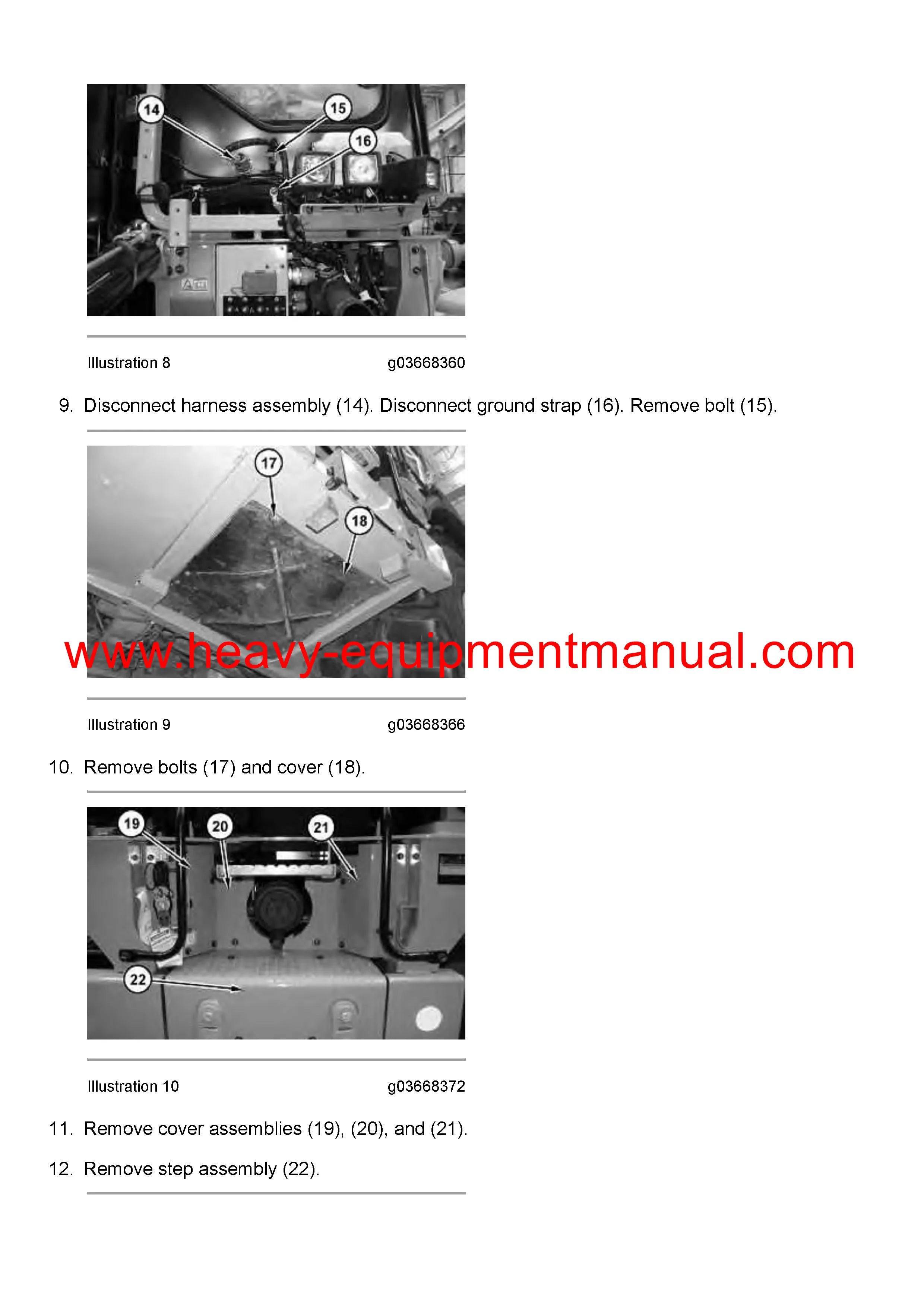 14
15
16

Illustration 8 g03668360

9. Disconnect harness assembly (14). Disconnect ground strap (16). Remove bolt (15).

17
18

www.heavy-equipmentmanual.com

Illustration 9 g03668366

10. Remove bolts (17) and cover (18).

19
20
21
22

Illustration 10 g03668372

11. Remove cover assemblies (19), (20), and (21).

12. Remove step assembly (22).