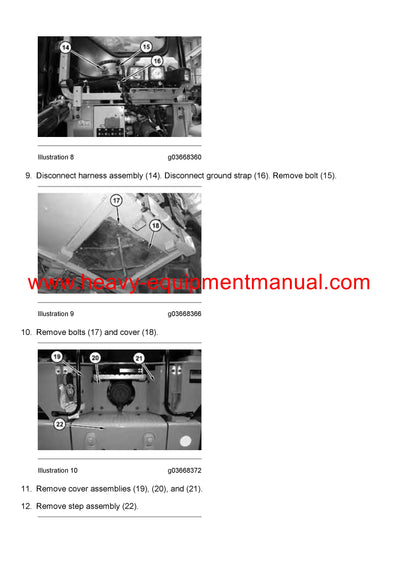 14

15

16

Illustration 8 g03668360

9. Disconnect harness assembly (14). Disconnect ground strap (16). Remove bolt (15).

17

18

www.heavy-equipmentmanual.com

Illustration 9 g03668366

10. Remove bolts (17) and cover (18).

19

20

21

22

Illustration 10 g03668372

11. Remove cover assemblies (19), (20), and (21).

12. Remove step assembly (22).