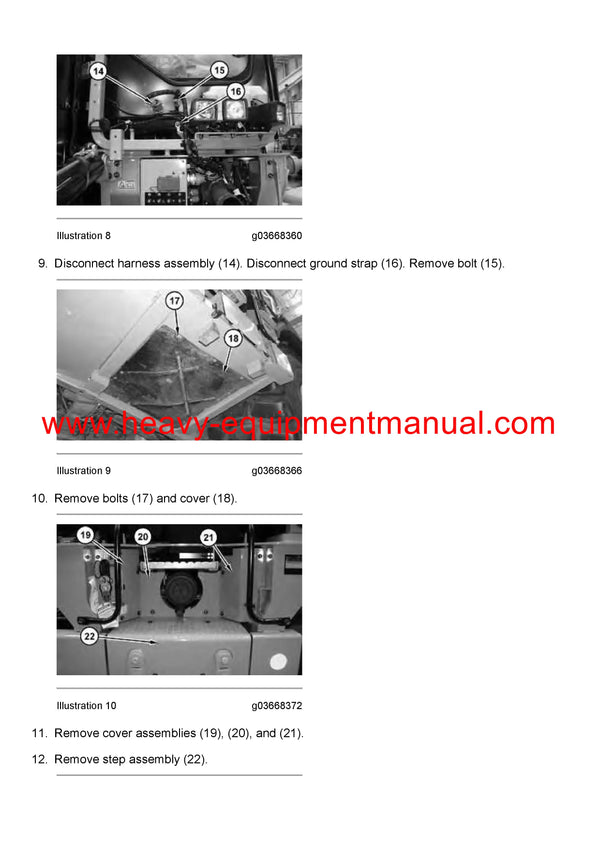 14
15
16

Illustration 8 g03668360

9. Disconnect harness assembly (14). Disconnect ground strap (16). Remove bolt (15).

17
18

www.heavy-equipmentmanual.com

Illustration 9 g03668366

10. Remove bolts (17) and cover (18).

19
20
21
22

Illustration 10 g03668372

11. Remove cover assemblies (19), (20), and (21).

12. Remove step assembly (22).