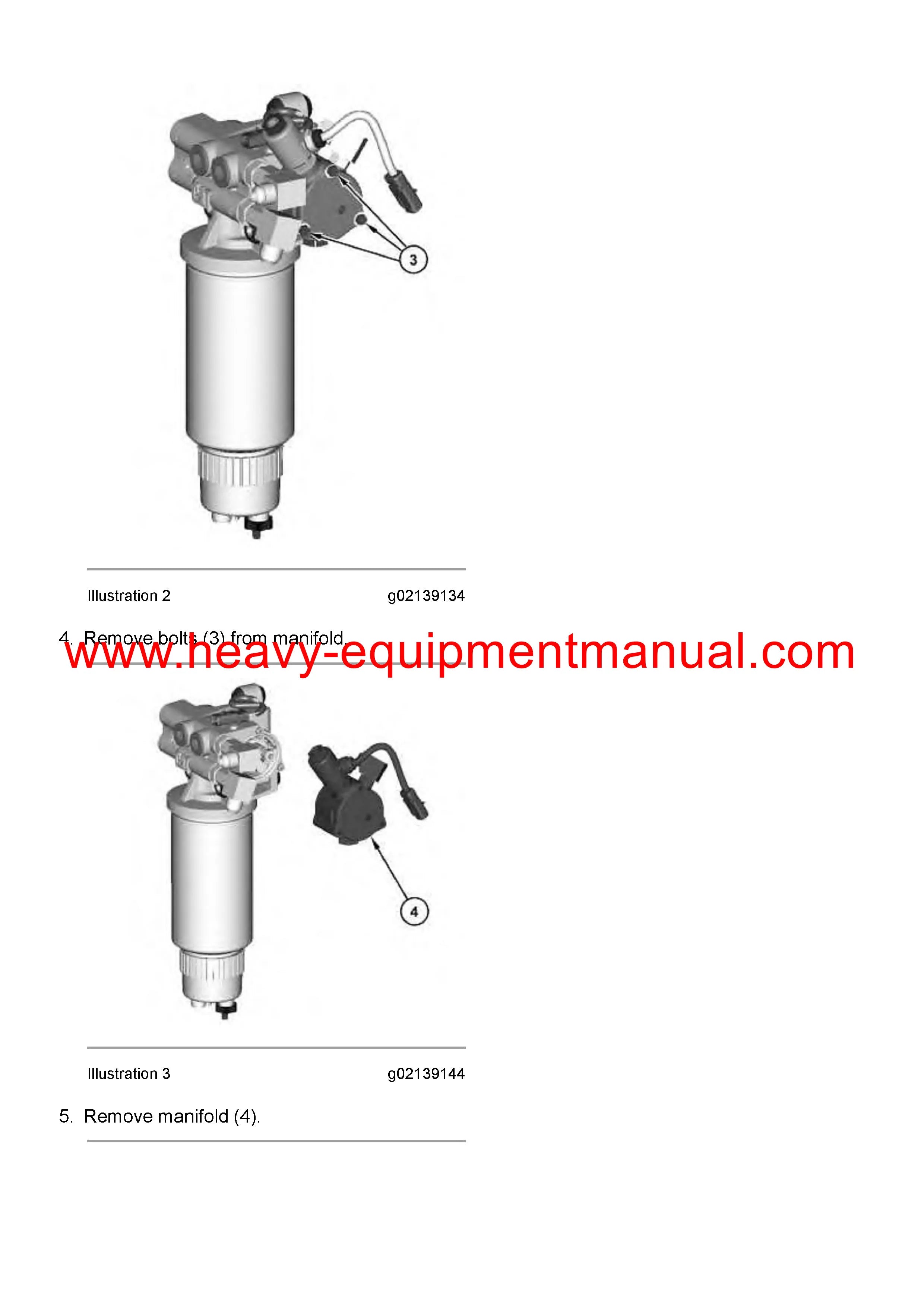 3

Illustration 2 g02139134

4. Remove bolts (3) from manifold.

www.heavy-equipmentmanual.com

4

Illustration 3 g02139144

5. Remove manifold (4).