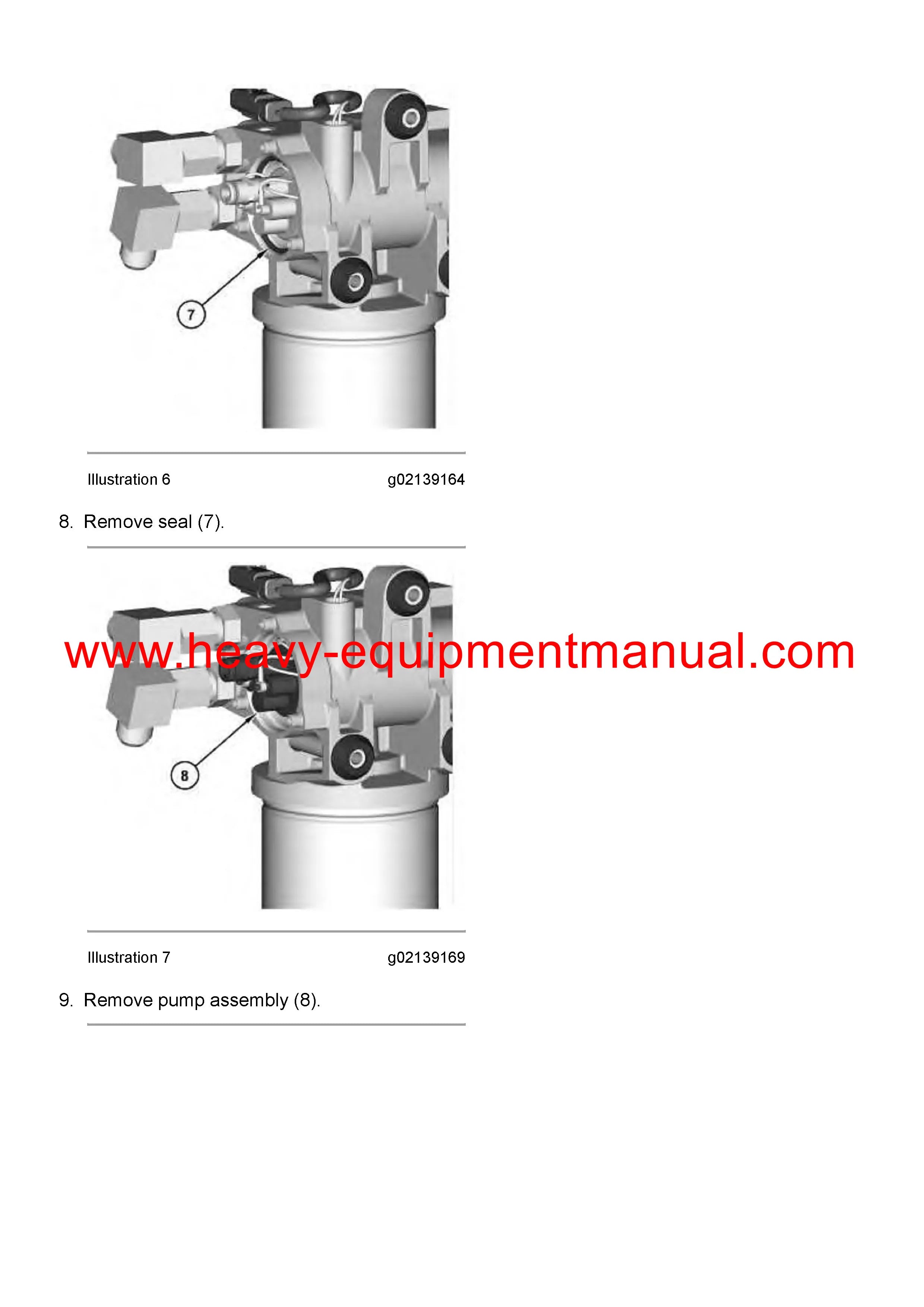 7

Illustration 6 g02139164

8. Remove seal (7).

www.heavy-equipmentmanual.com

8

Illustration 7 g02139169

9. Remove pump assembly (8).