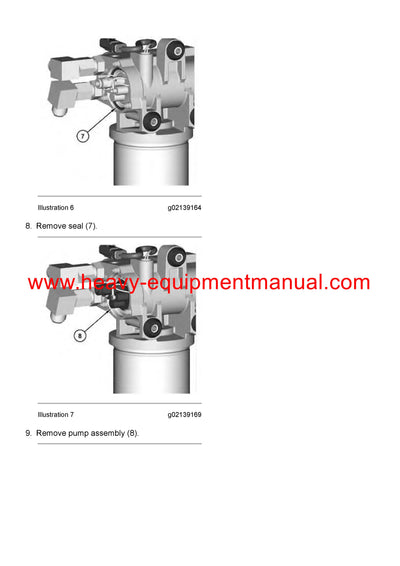 7

Illustration 6 g02139164

8. Remove seal (7).

www.heavy-equipmentmanual.com

8

Illustration 7 g02139169

9. Remove pump assembly (8).