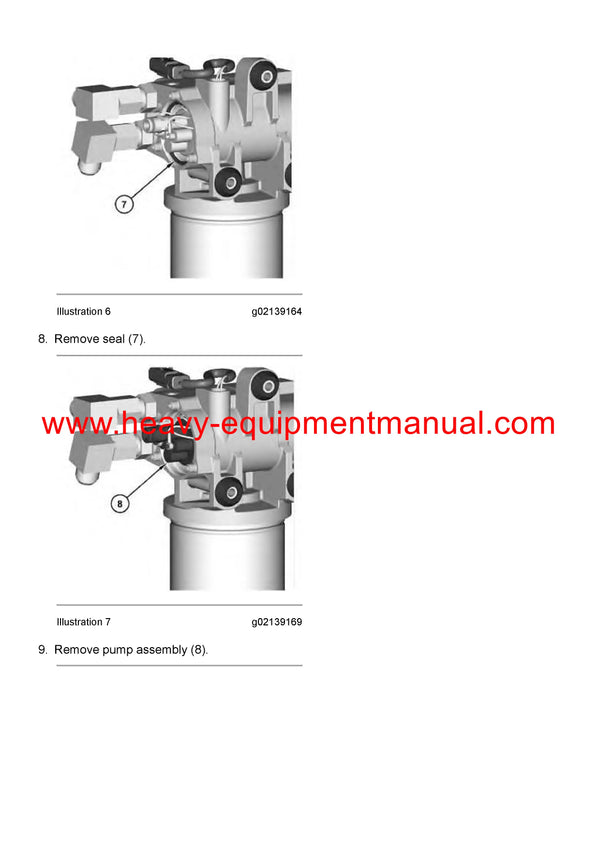 7

Illustration 6 g02139164

8. Remove seal (7).

www.heavy-equipmentmanual.com

8

Illustration 7 g02139169

9. Remove pump assembly (8).