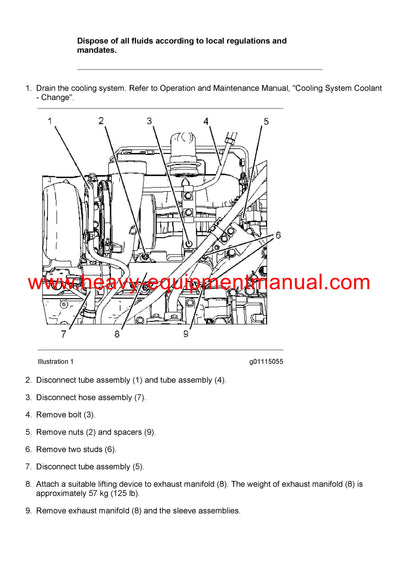 Dispose of all fluids according to local regulations and mandates.

1. Drain the cooling system. Refer to Operation and Maintenance Manual, "Cooling System Coolant - Change".

1
2
3
4
5
6
7
8
9

www.heavy-equipmentmanual.com

Illustration 1

g01115055

2. Disconnect tube assembly (1) and tube assembly (4).

3. Disconnect hose assembly (7).

4. Remove bolt (3).

5. Remove nuts (2) and spacers (9).

6. Remove two studs (6).

7. Disconnect tube assembly (5).

8. Attach a suitable lifting device to exhaust manifold (8). The weight of exhaust manifold (8) is approximately 57 kg (125 lb).

9. Remove exhaust manifold (8) and the sleeve assemblies.