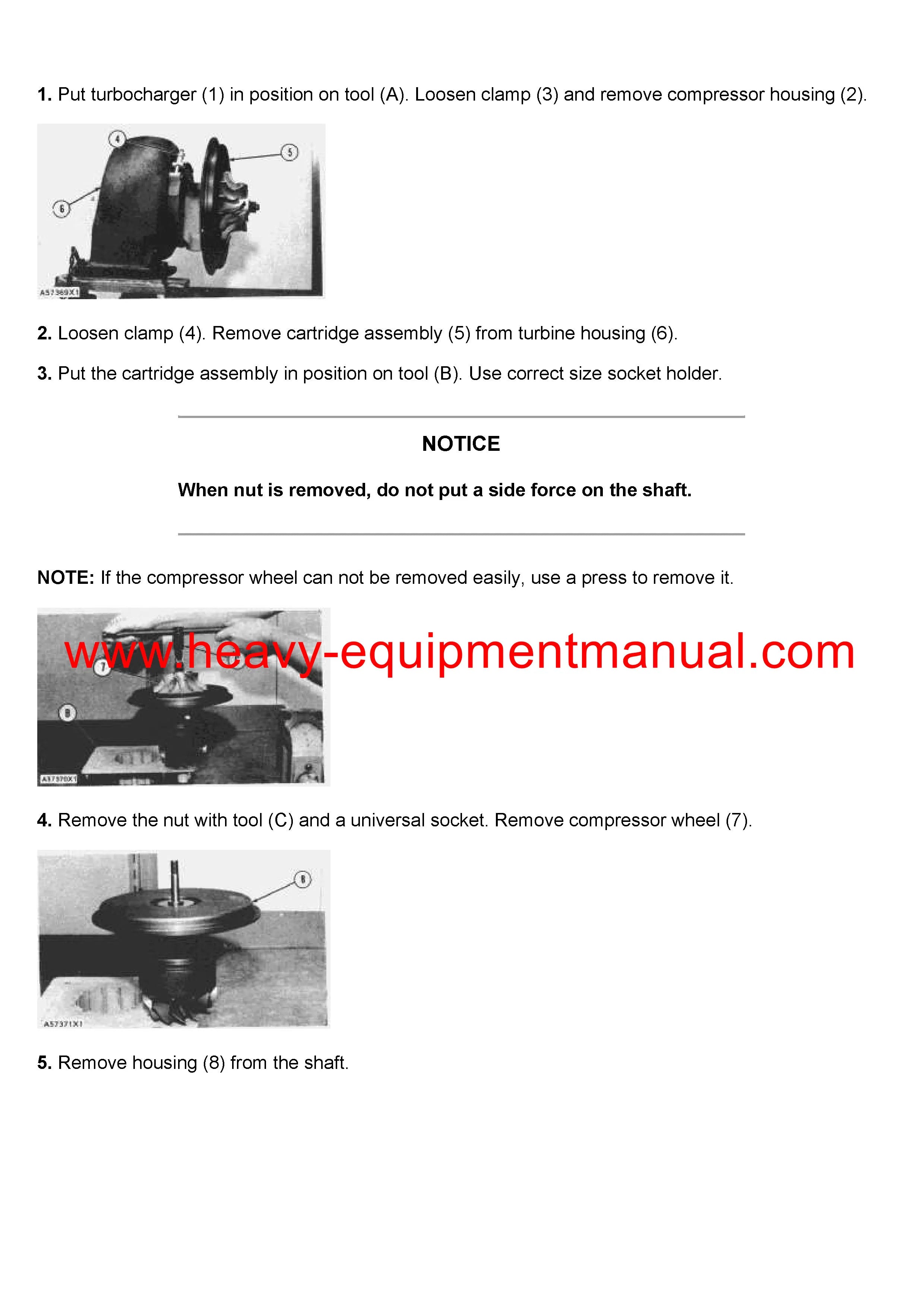 1. Put turbocharger (1) in position on tool (A). Loosen clamp (3) and remove compressor housing (2).

4

5

6

A57369X1

2. Loosen clamp (4). Remove cartridge assembly (5) from turbine housing (6).

3. Put the cartridge assembly in position on tool (B). Use correct size socket holder.

NOTICE

When nut is removed, do not put a side force on the shaft.

NOTE: If the compressor wheel can not be removed easily, use a press to remove it.

www.heavy-equipmentmanual.com

7

B

A57370X1

4. Remove the nut with tool (C) and a universal socket. Remove compressor wheel (7).

8

A57371X1

5. Remove housing (8) from the shaft.