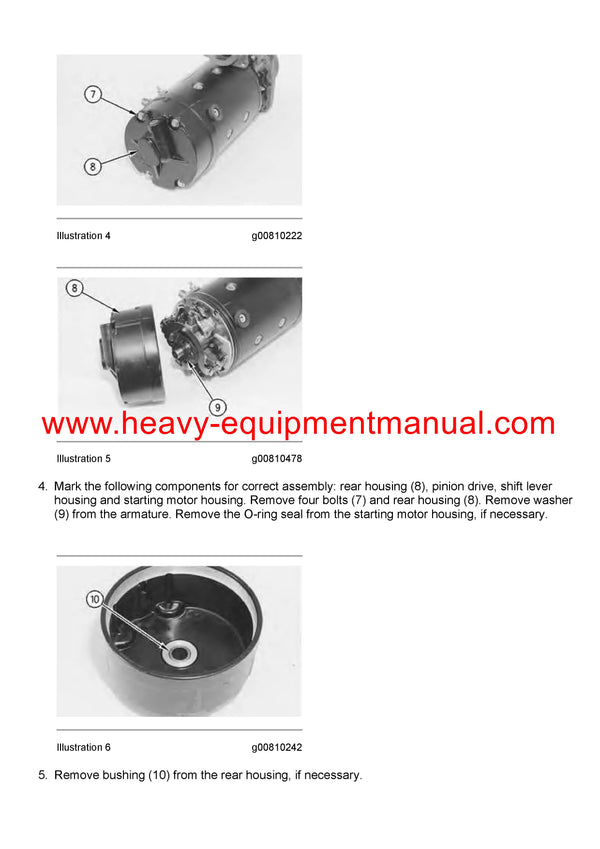 7

8

Illustration 4 g00810222

8

9

www.heavy-equipmentmanual.com

Illustration 5 g00810478

4. Mark the following components for correct assembly: rear housing (8), pinion drive, shift lever housing and starting motor housing. Remove four bolts (7) and rear housing (8). Remove washer (9) from the armature. Remove the O-ring seal from the starting motor housing, if necessary.

10

Illustration 6 g00810242

5. Remove bushing (10) from the rear housing, if necessary.