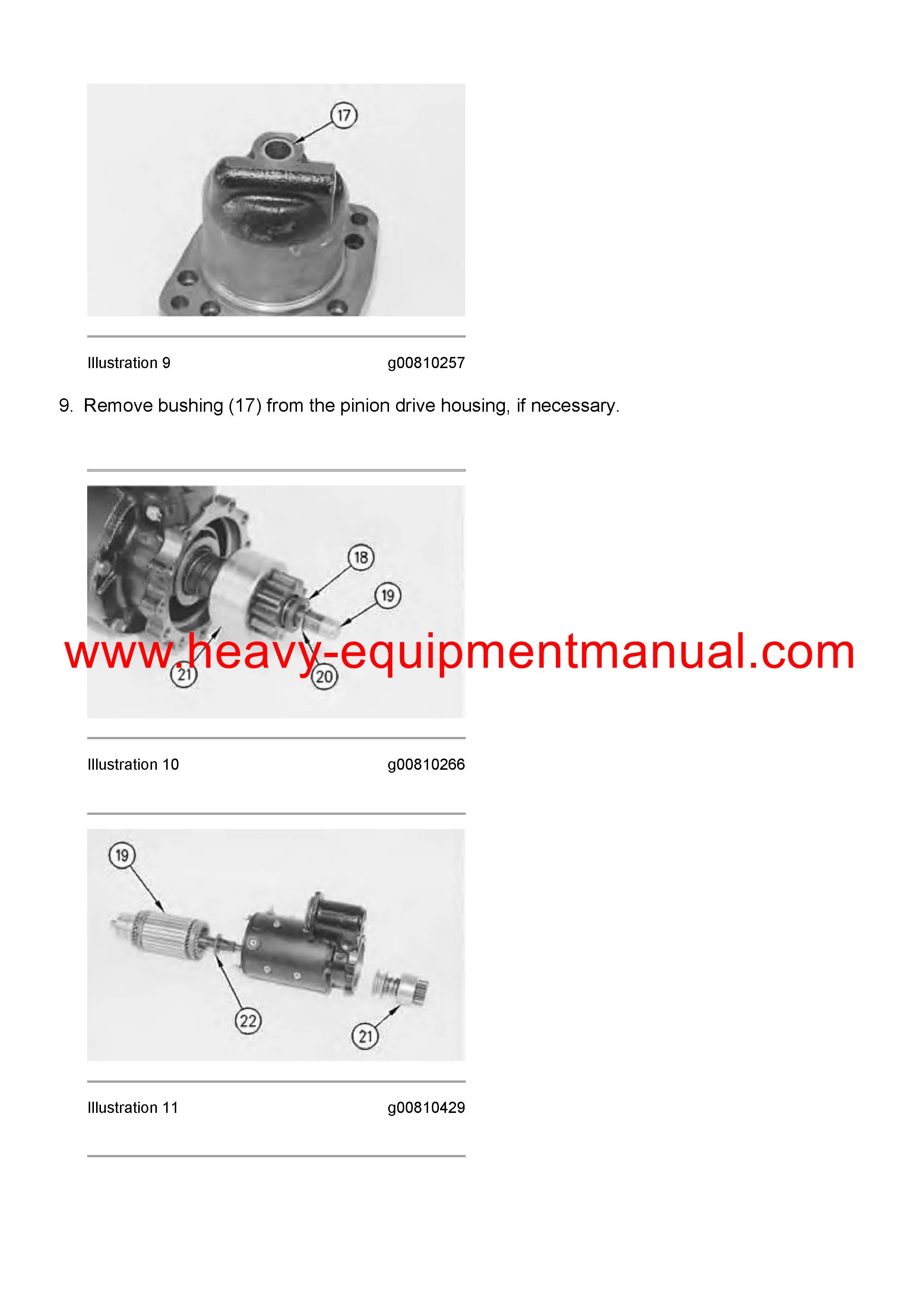 17

Illustration 9 g00810257

9. Remove bushing (17) from the pinion drive housing, if necessary.

18
19
21
20

www.heavy-equipmentmanual.com

Illustration 10 g00810266

19
22
21

Illustration 11 g00810429