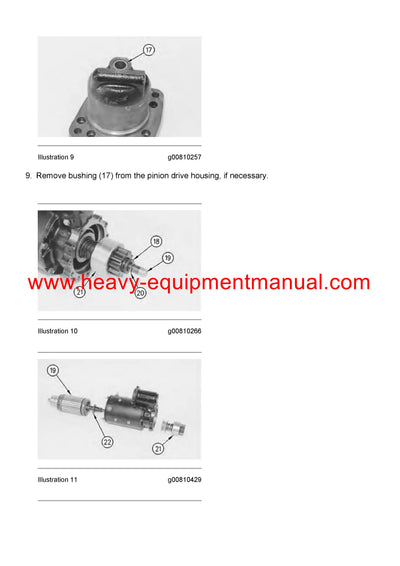 17

Illustration 9 g00810257

9. Remove bushing (17) from the pinion drive housing, if necessary.

18

19

21

20

www.heavy-equipmentmanual.com

Illustration 10 g00810266

19

22

21

Illustration 11 g00810429